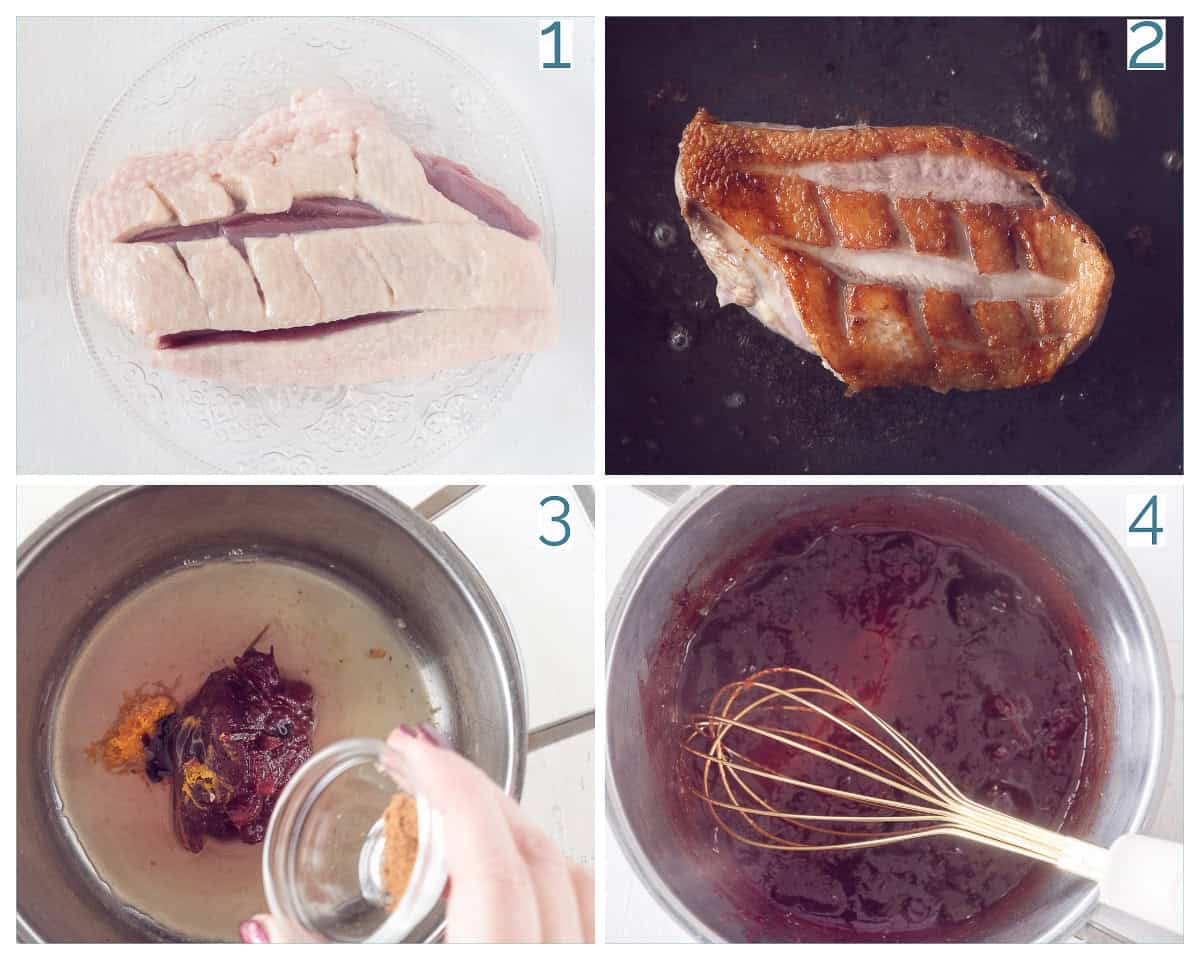 1

2

3

4