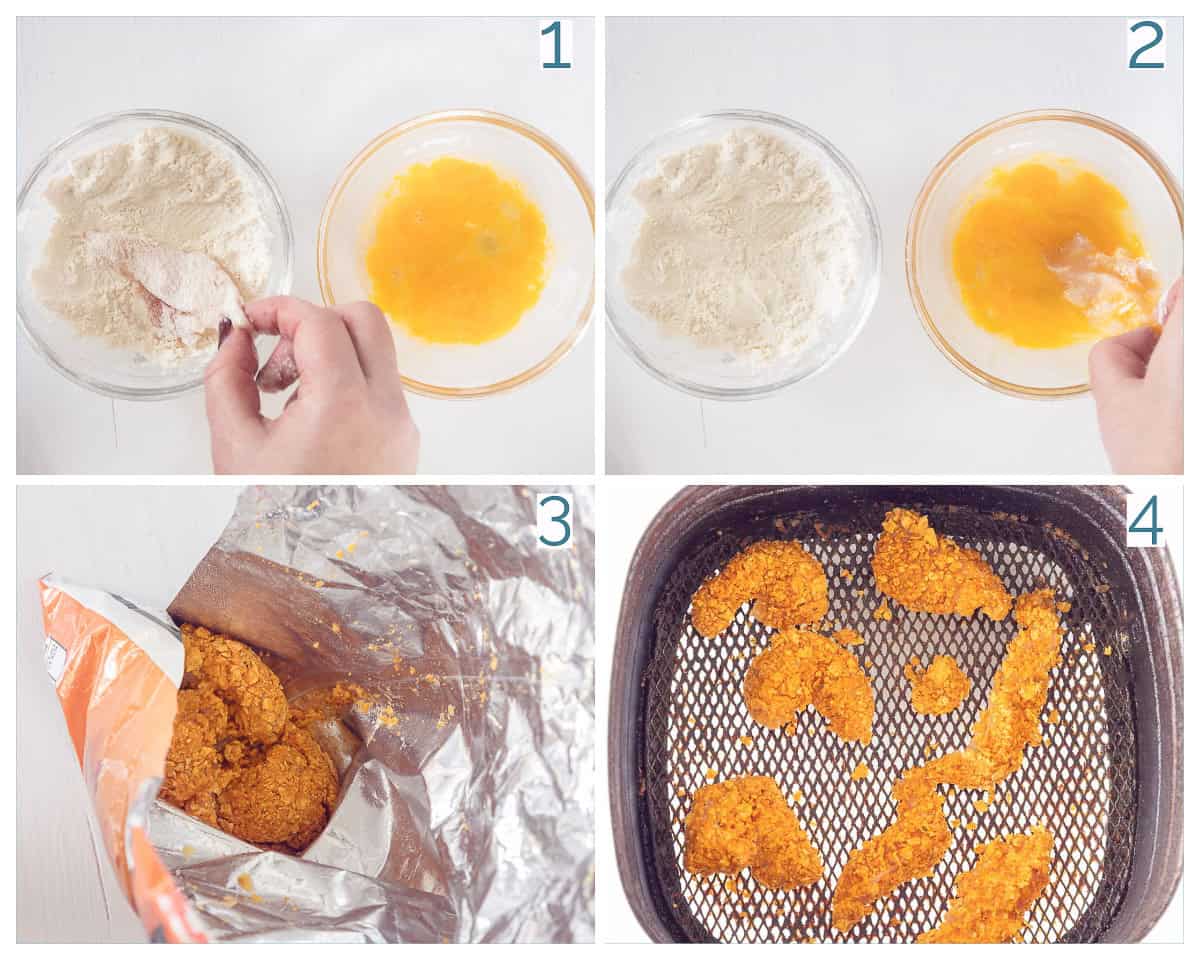 1

2

3

4