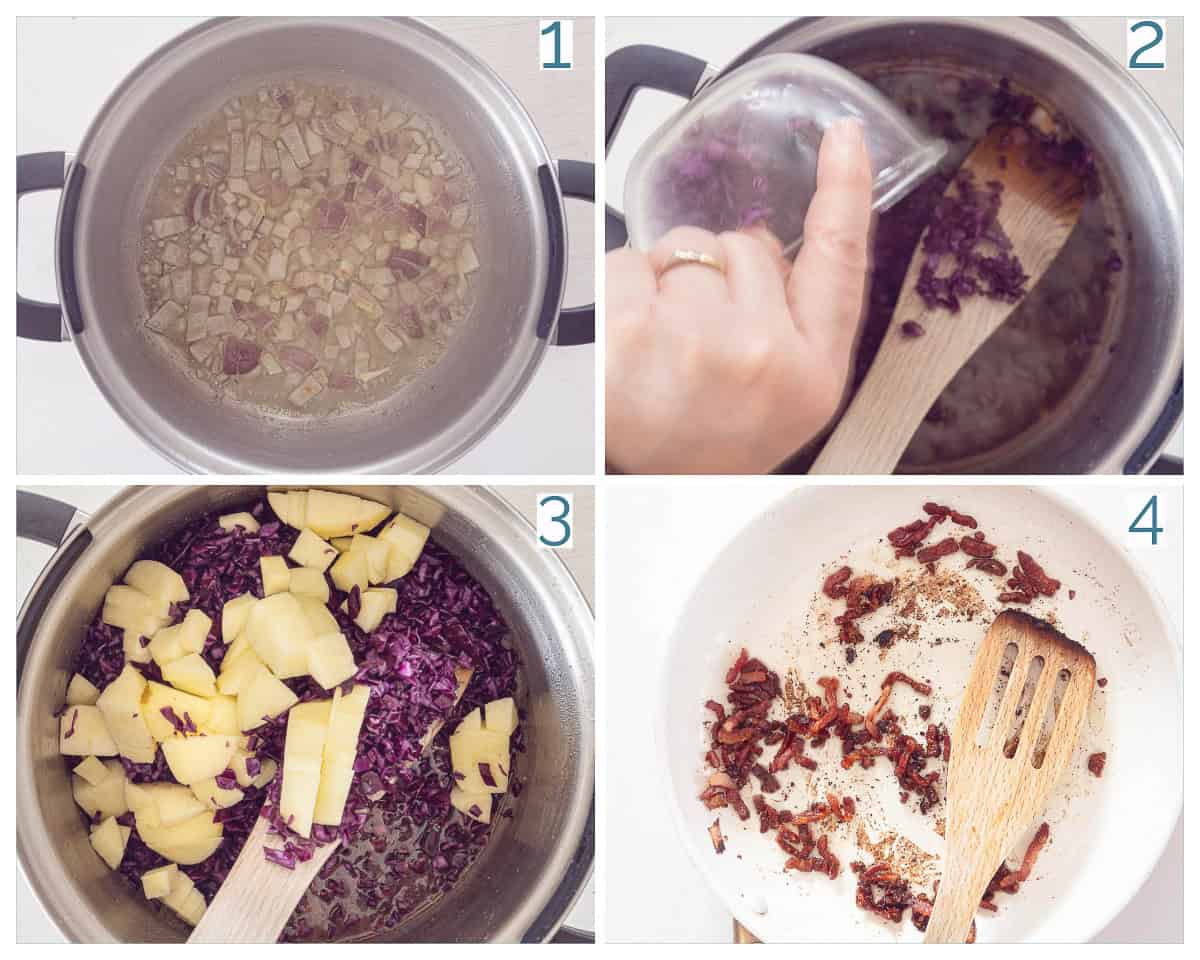 1
2
3
4