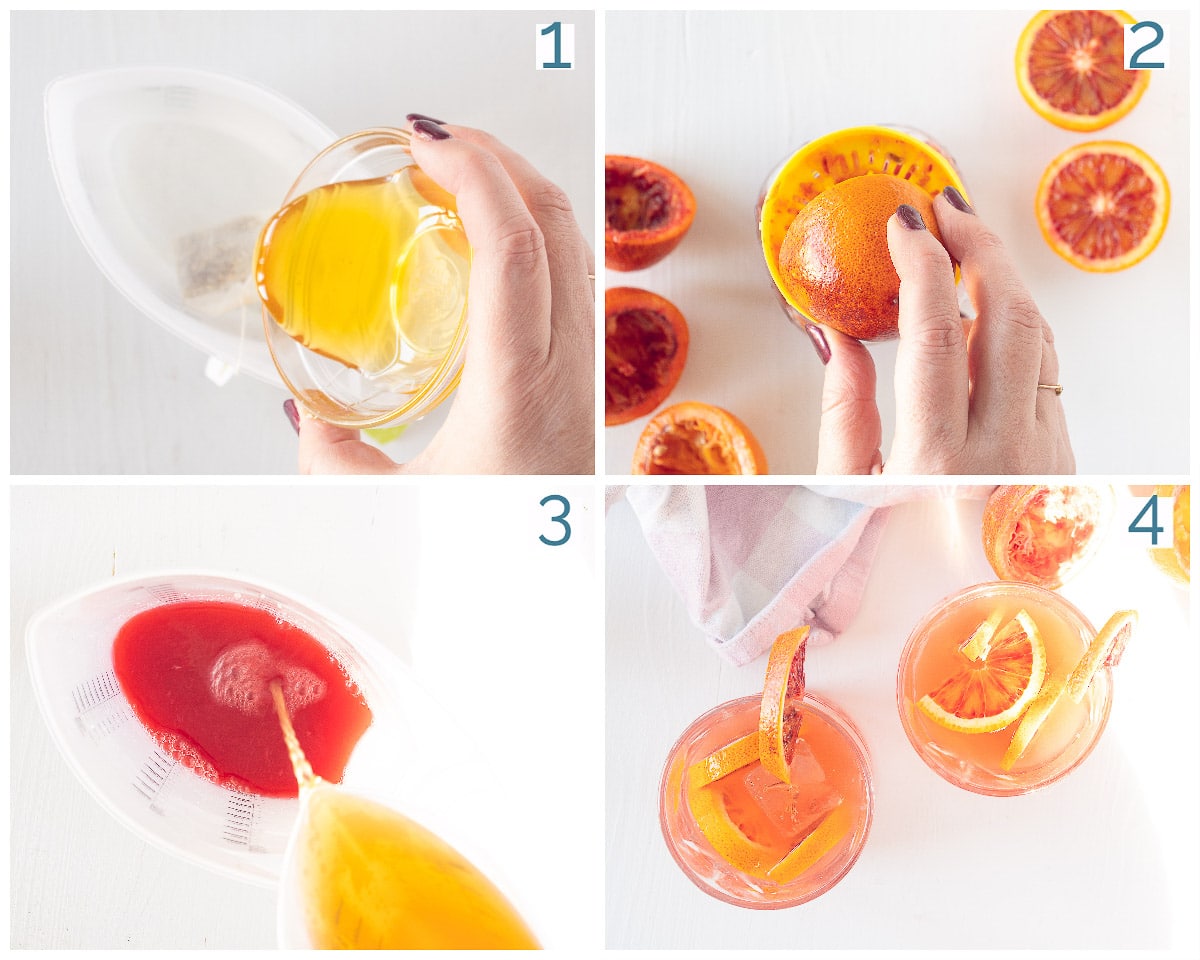 1

2

3

4