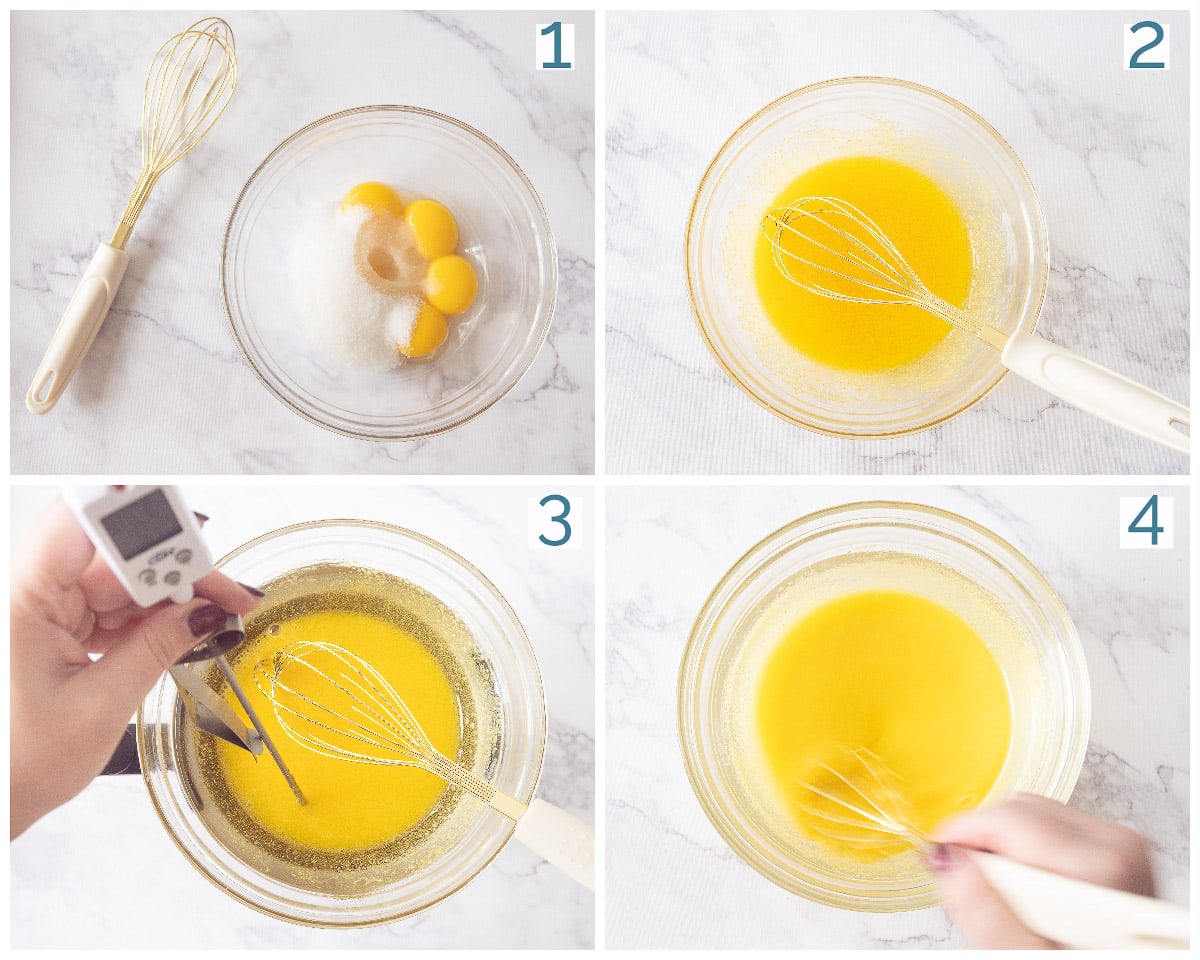 1

2

3

4