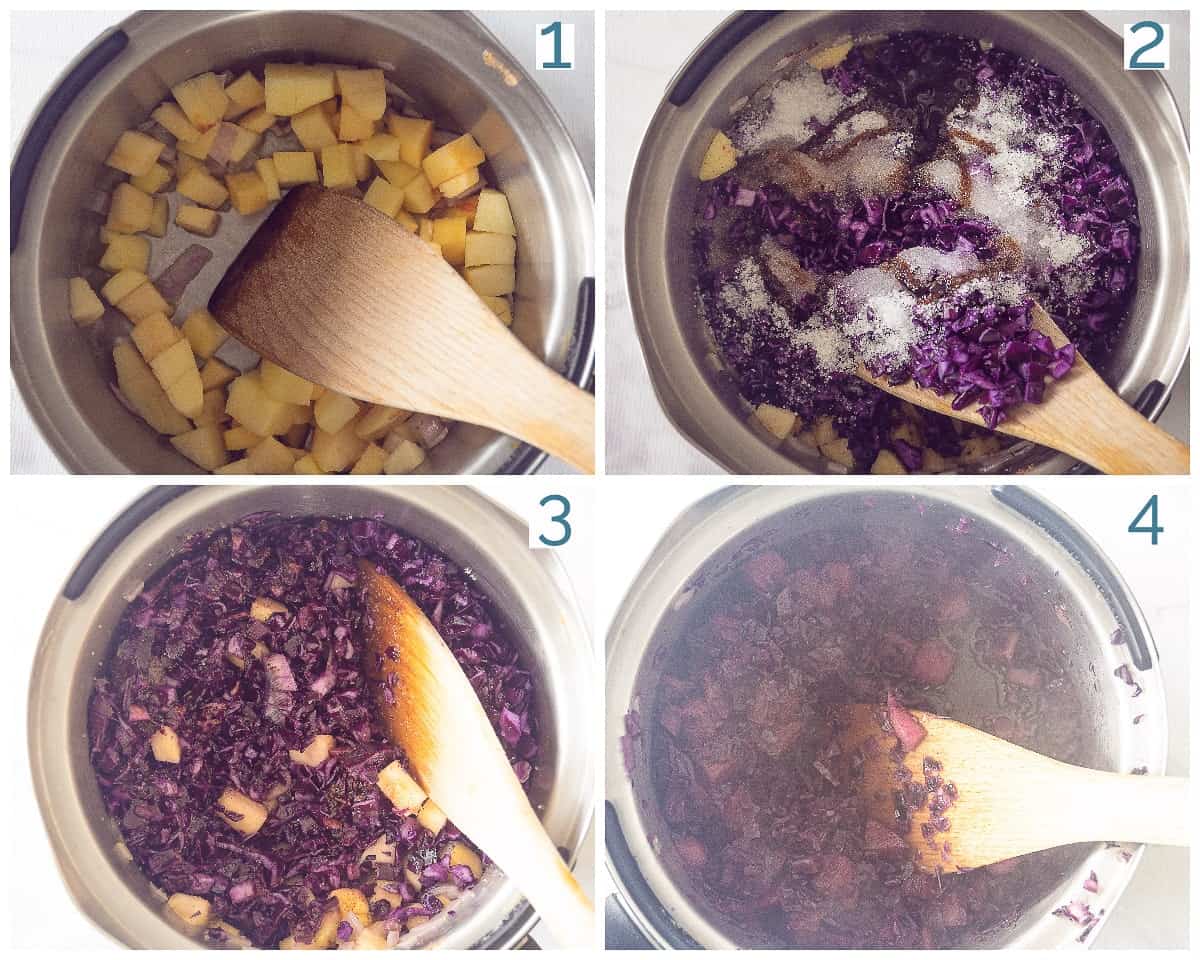 1

2

3

4