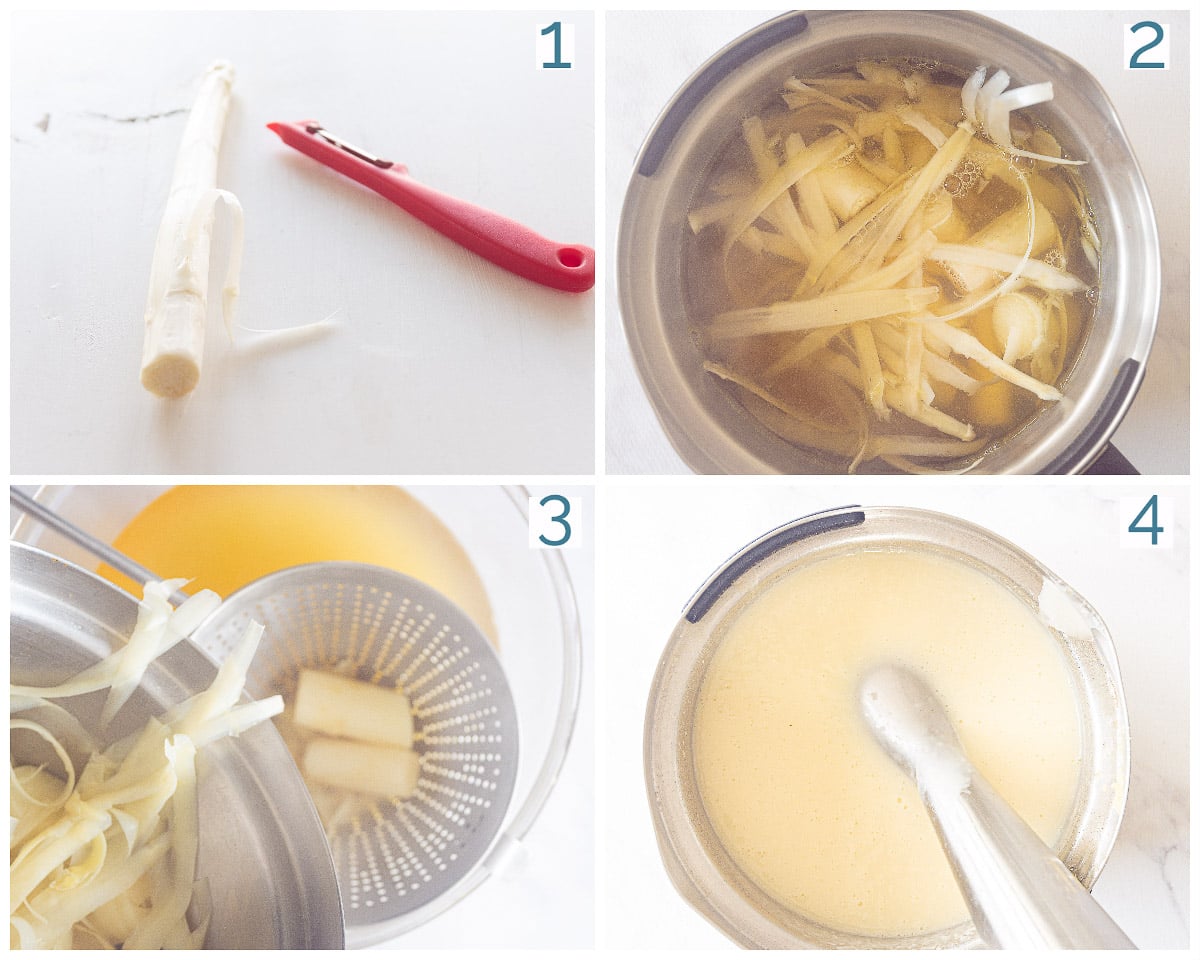 1

2

3

4