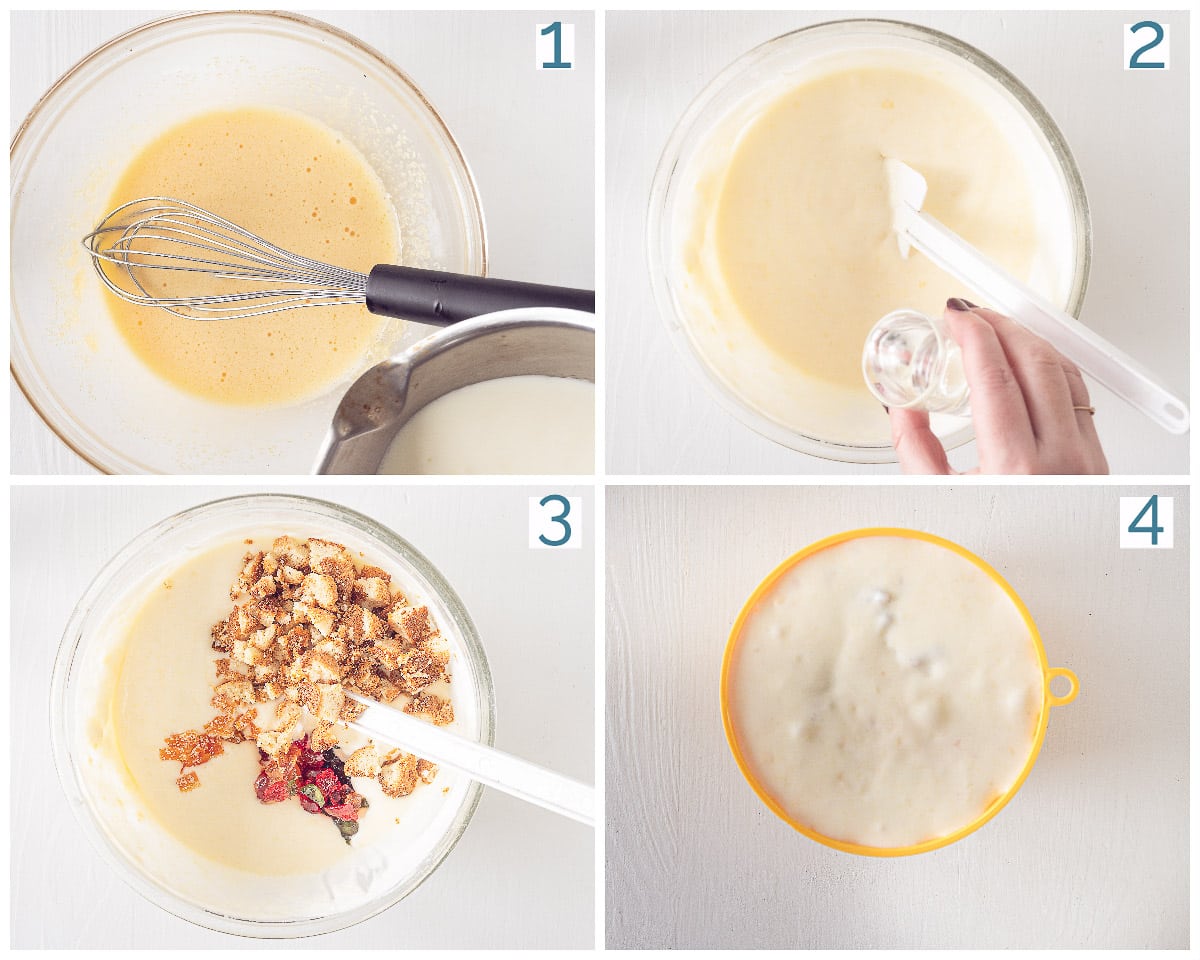 1

2

3

4