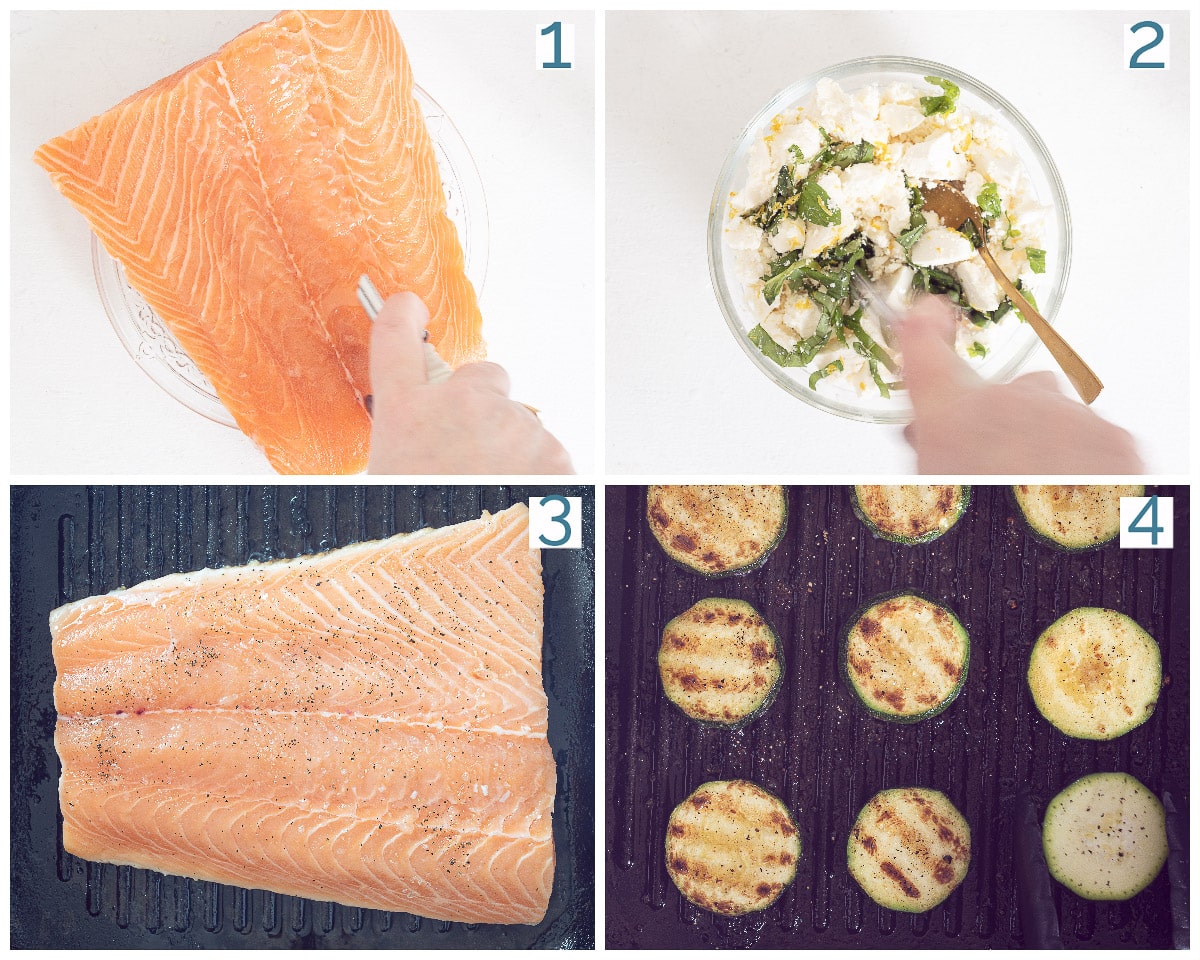 1
2
3
4