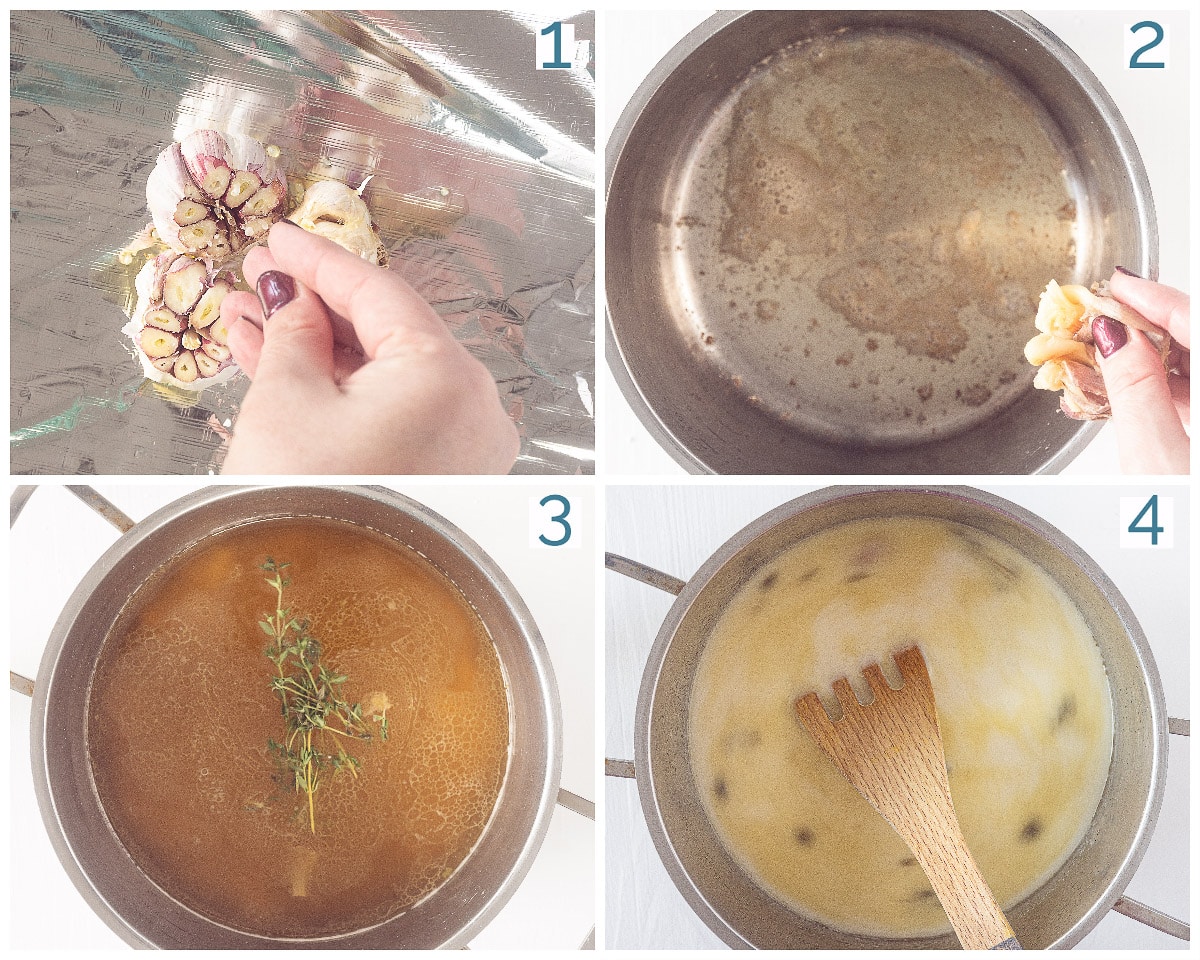 1
2
3
4