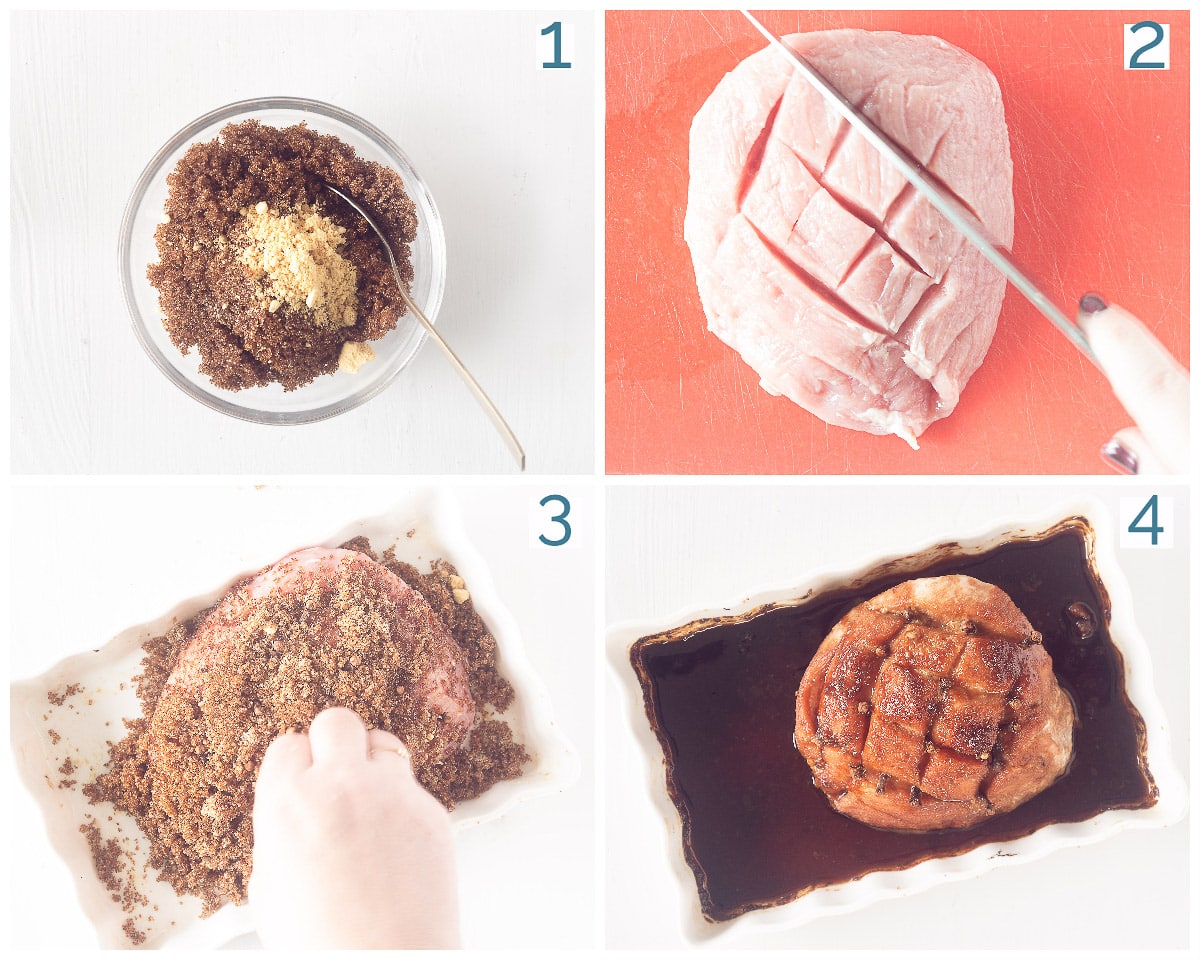 1
2
3
4