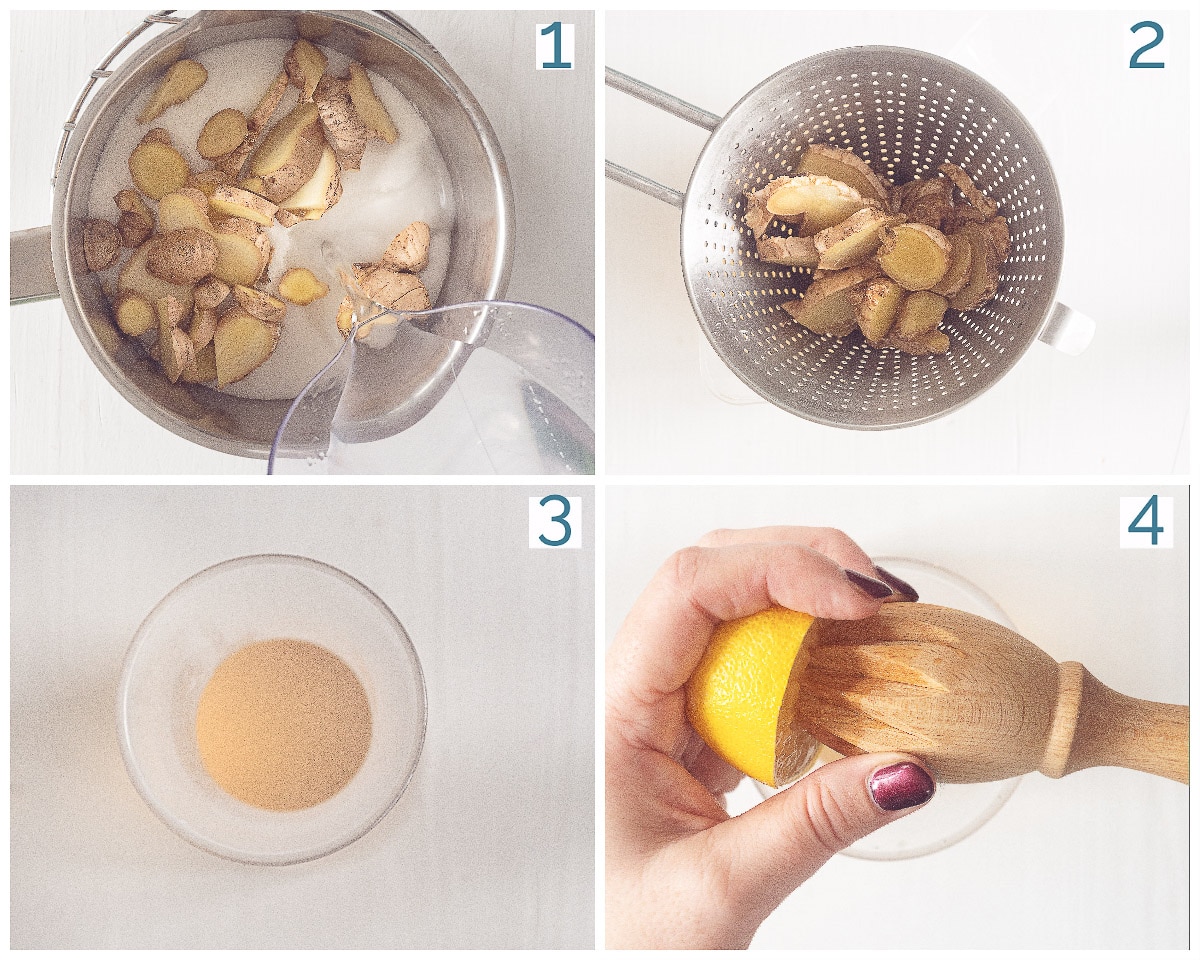 1

2

3

4