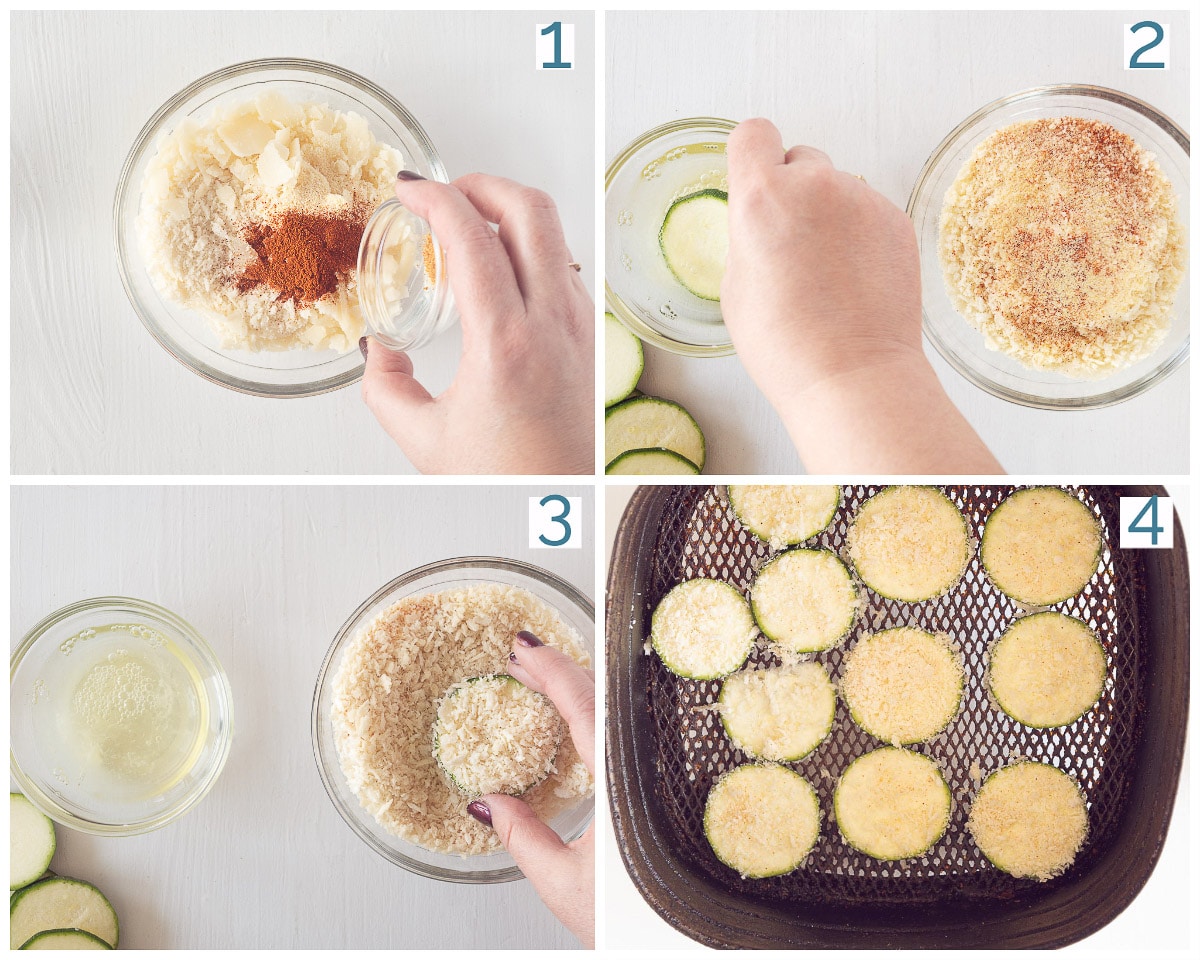 1

2

3

4