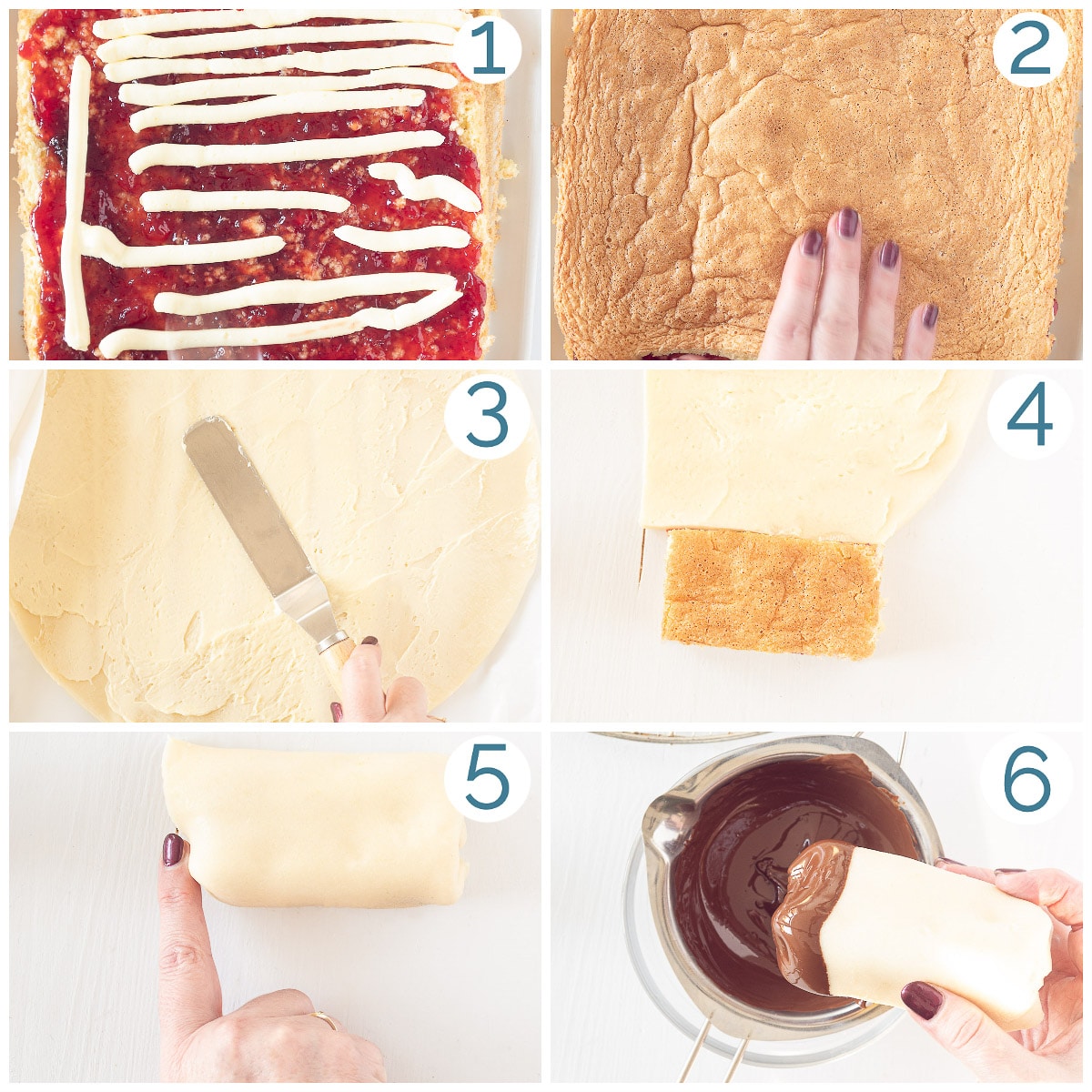 1
2
3
4
5
6