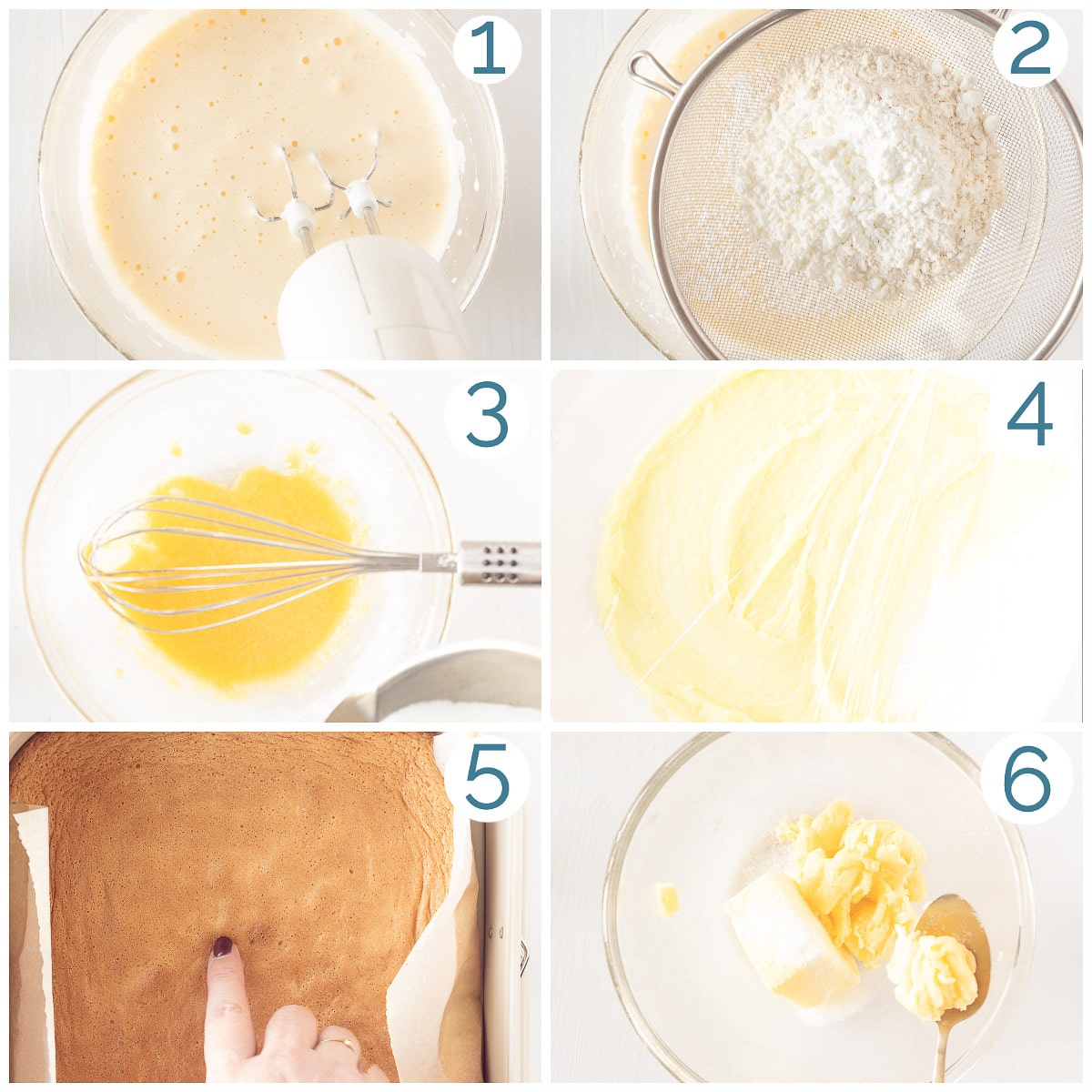 1
2
3
4
5
6