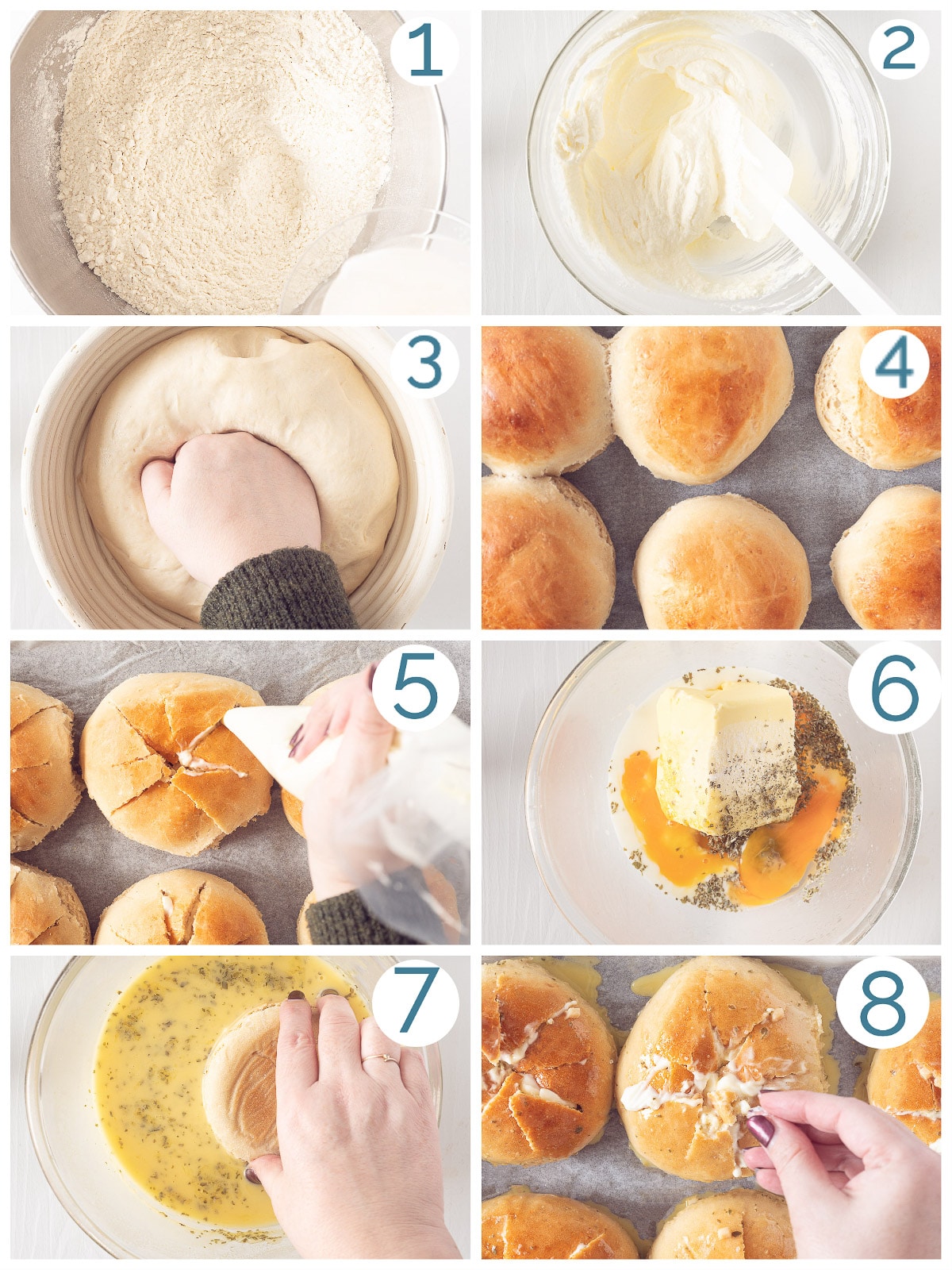 1
2
3
4
5
6
7
8