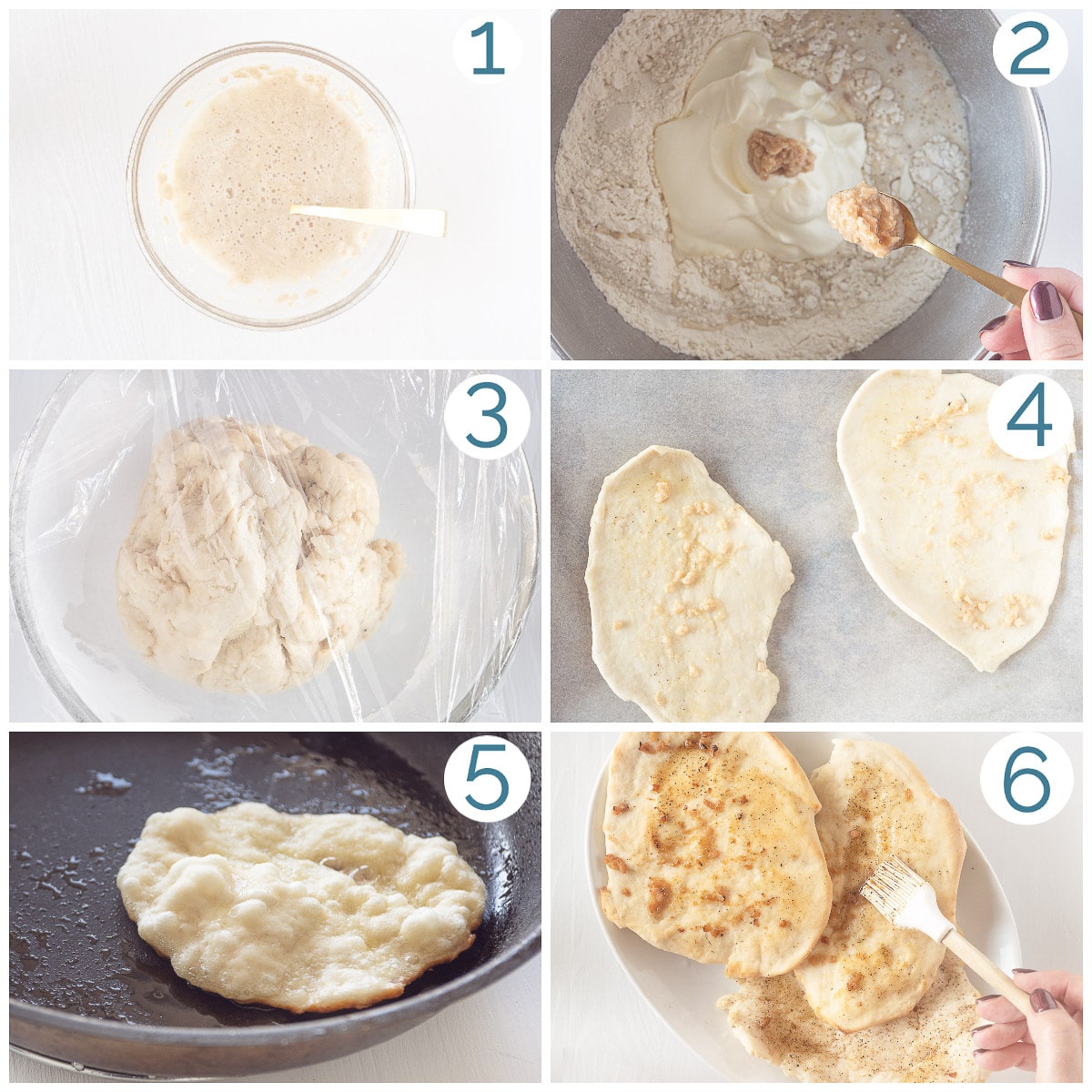 1
2
3
4
5
6