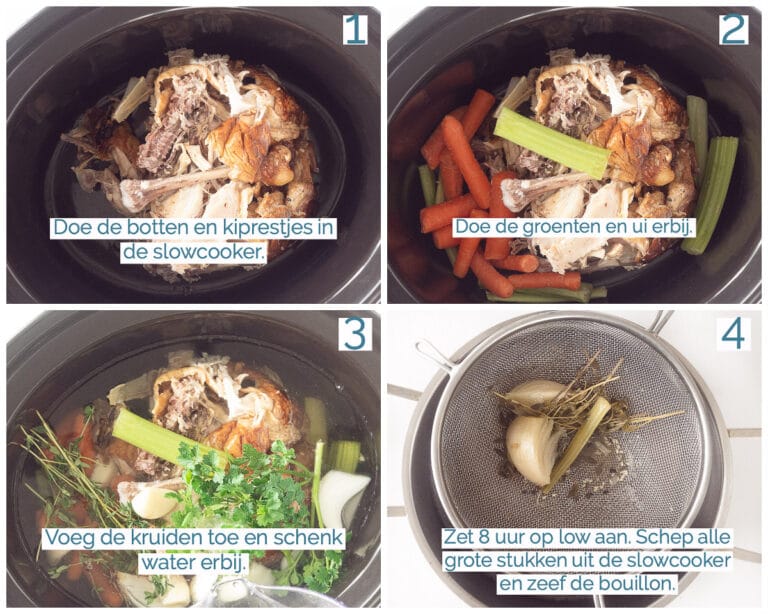 1

Doe de botten en kiprestjes in de slowcooker.

2

Doe de groenten en ui erbij.

3

Voeg de kruiden toe en schenk water erbij.

4

Zet 8 uur op low aan. Schep alle grote stukken uit de slowcooker en zeef de bouillon.