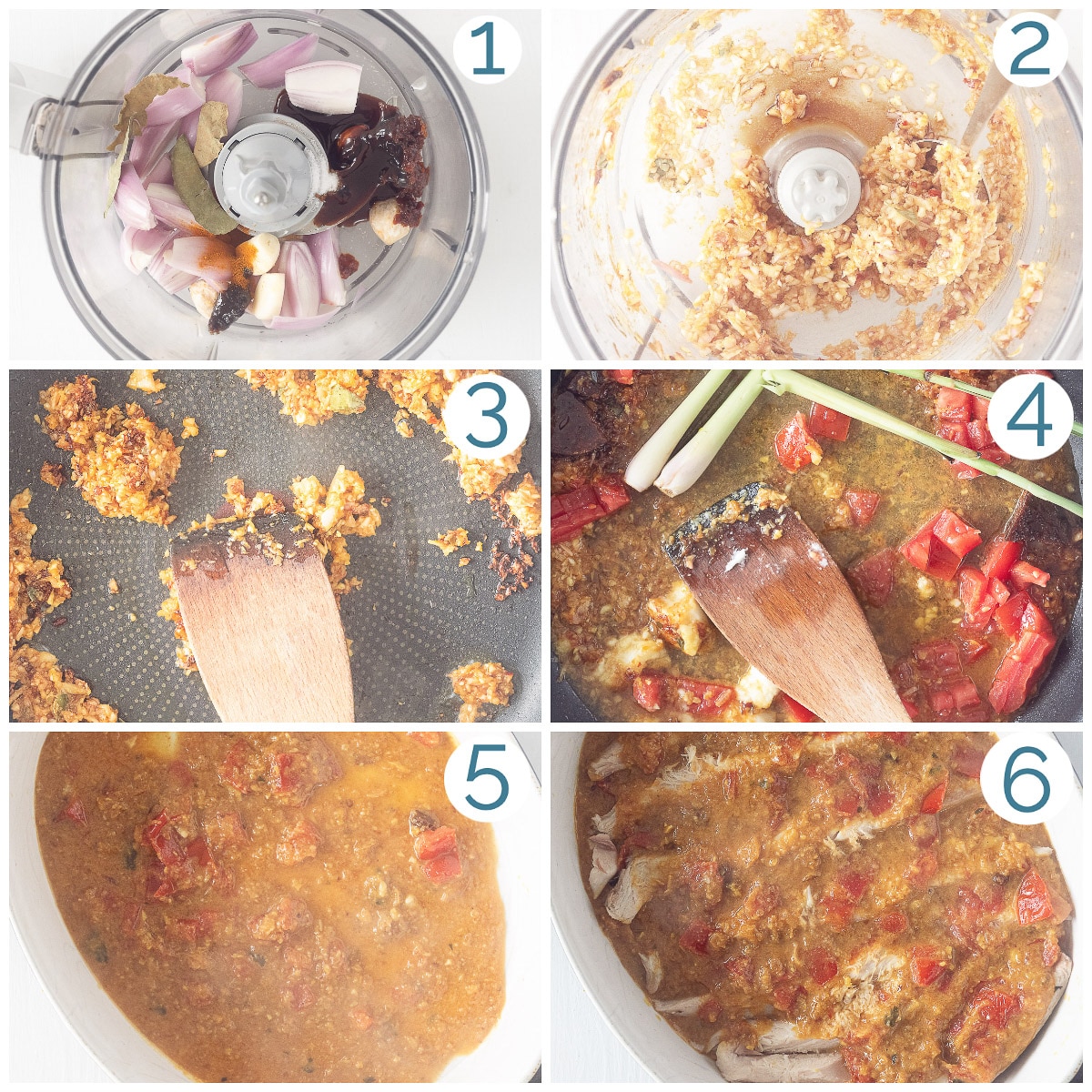 1
2
3
4
5
6