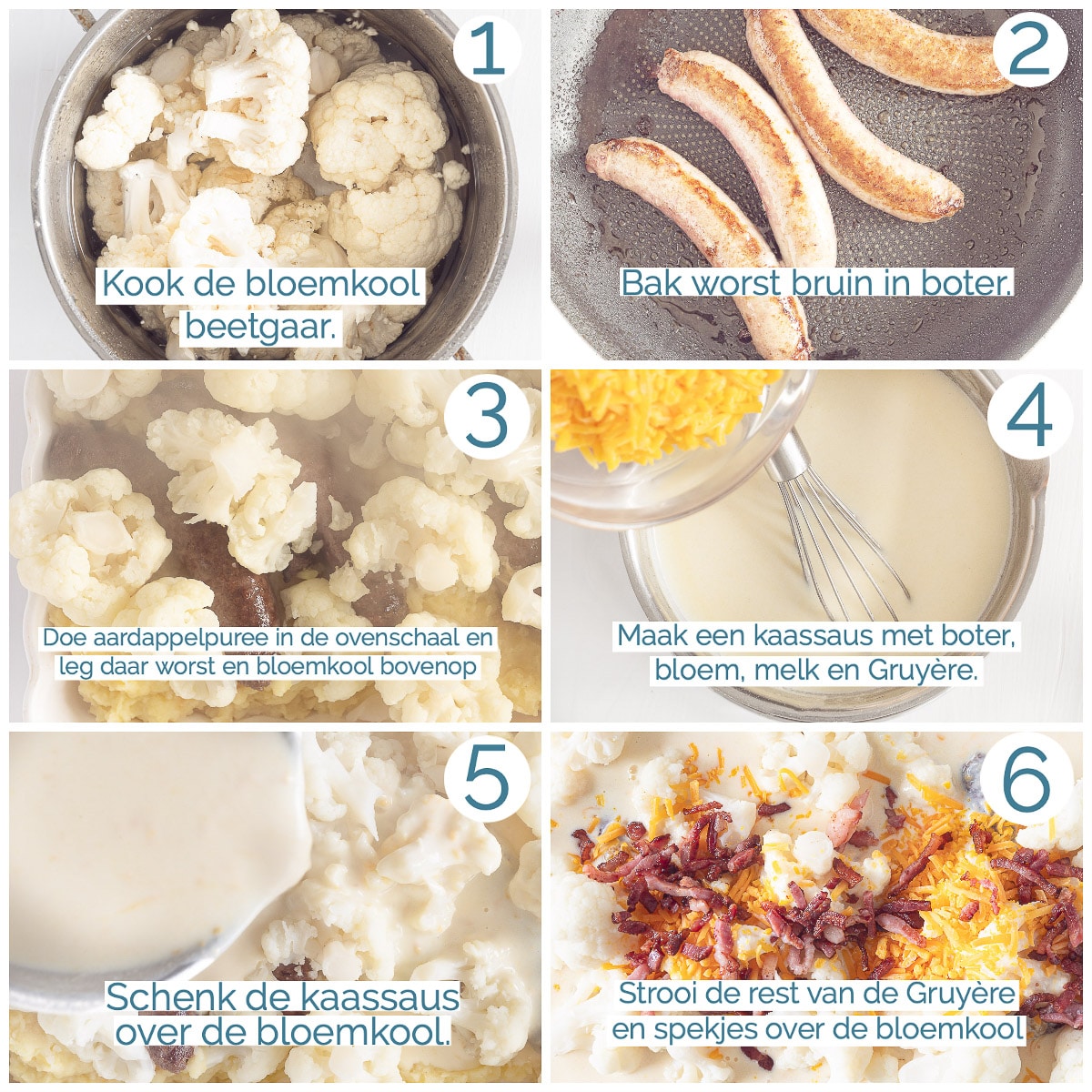 1

Kook de bloemkool beetgaar.

2

Bak worst bruin in boter.

3

Doe aardappelpuree in de ovenschaal en leg daar worst en bloemkool bovenop

4

Maak een kaassaus met boter, bloem, melk en Gruyère.

5

Schenk de kaassaus over de bloemkool.

6

Strooi de rest van de Gruyère en spekjes over de bloemkool