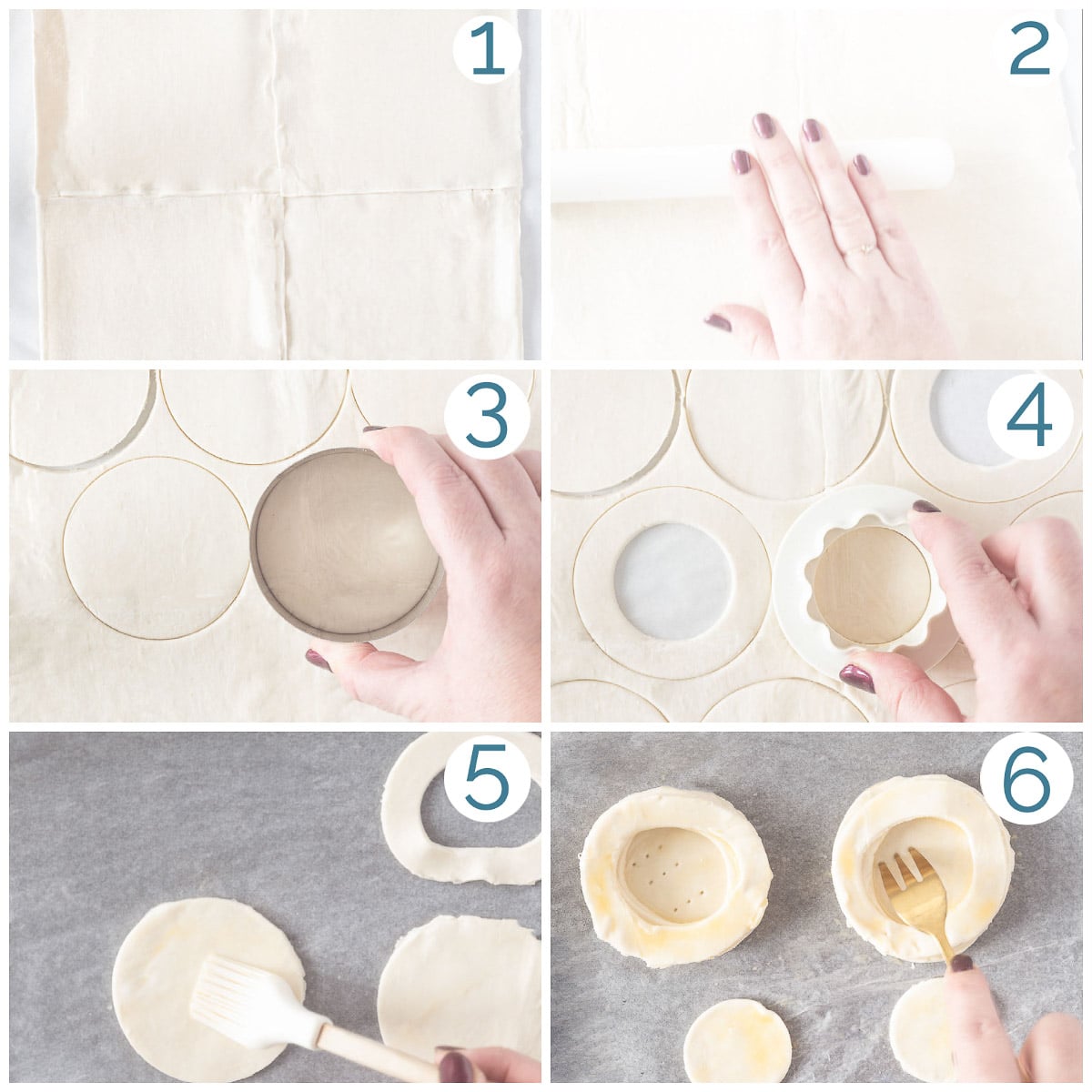 1
2
3
4
5
6