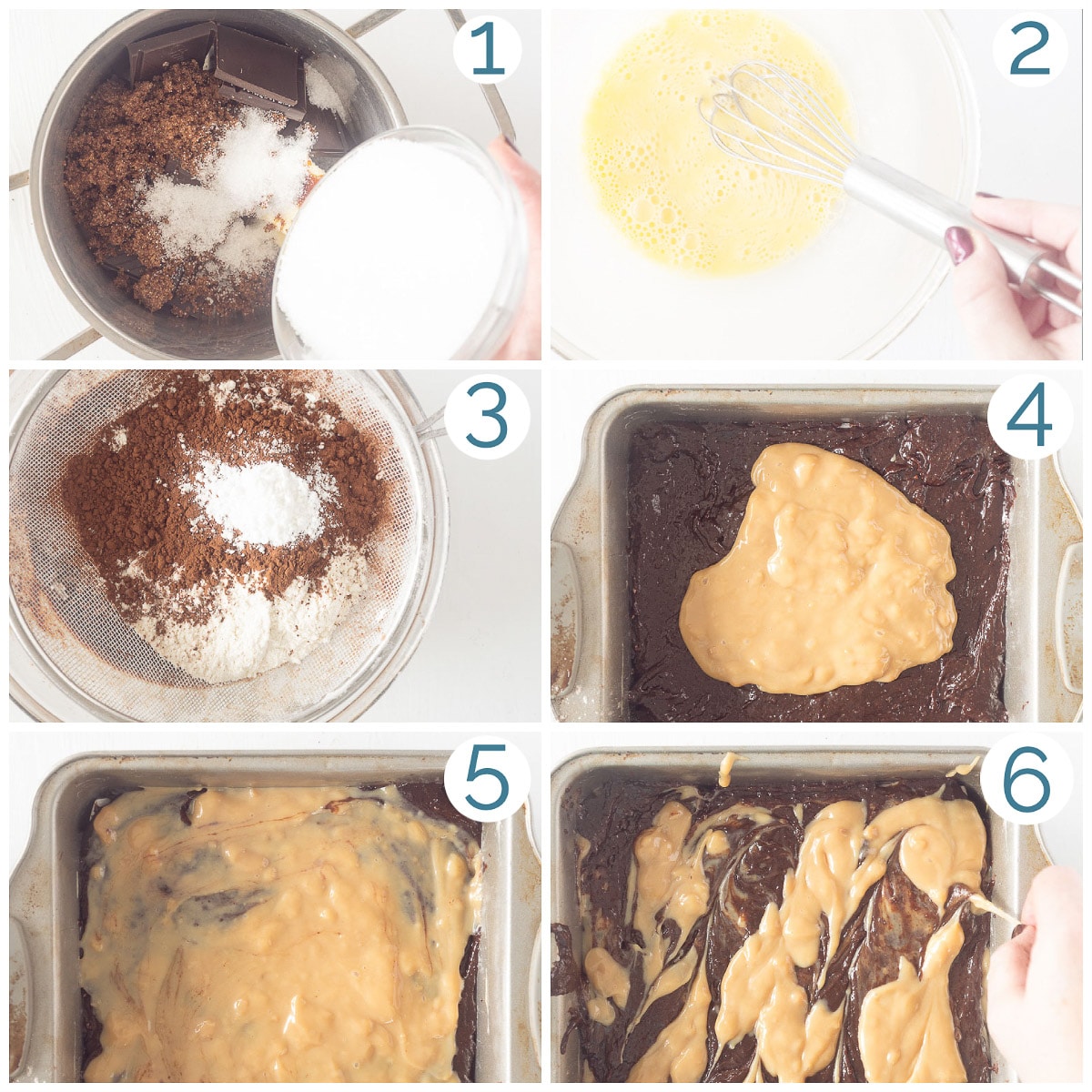 1

2

3

4

5

6