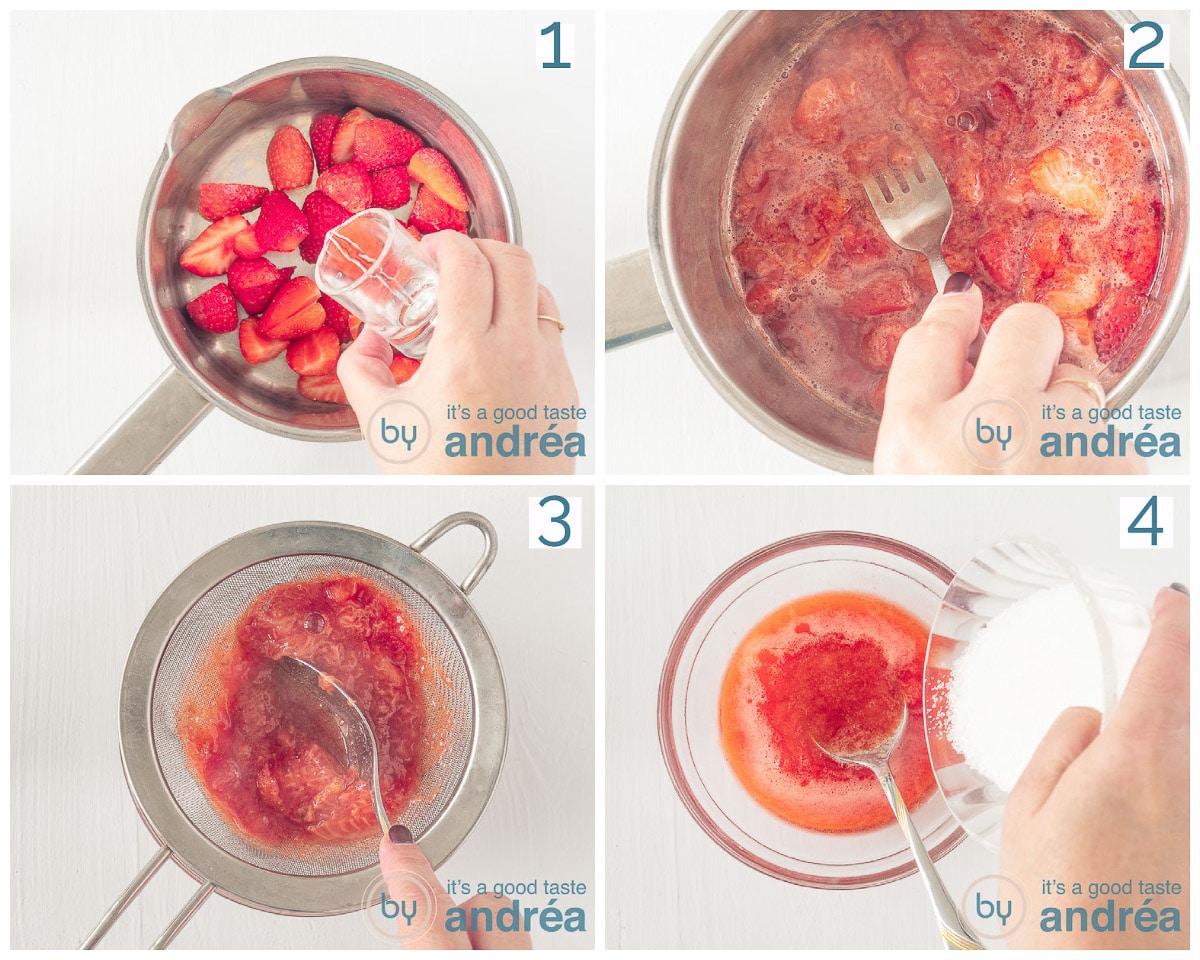 1

by it's a good taste andréa

2

by it's a good taste andréa

3

by it's a good taste andréa

4

by it's a good taste andréa