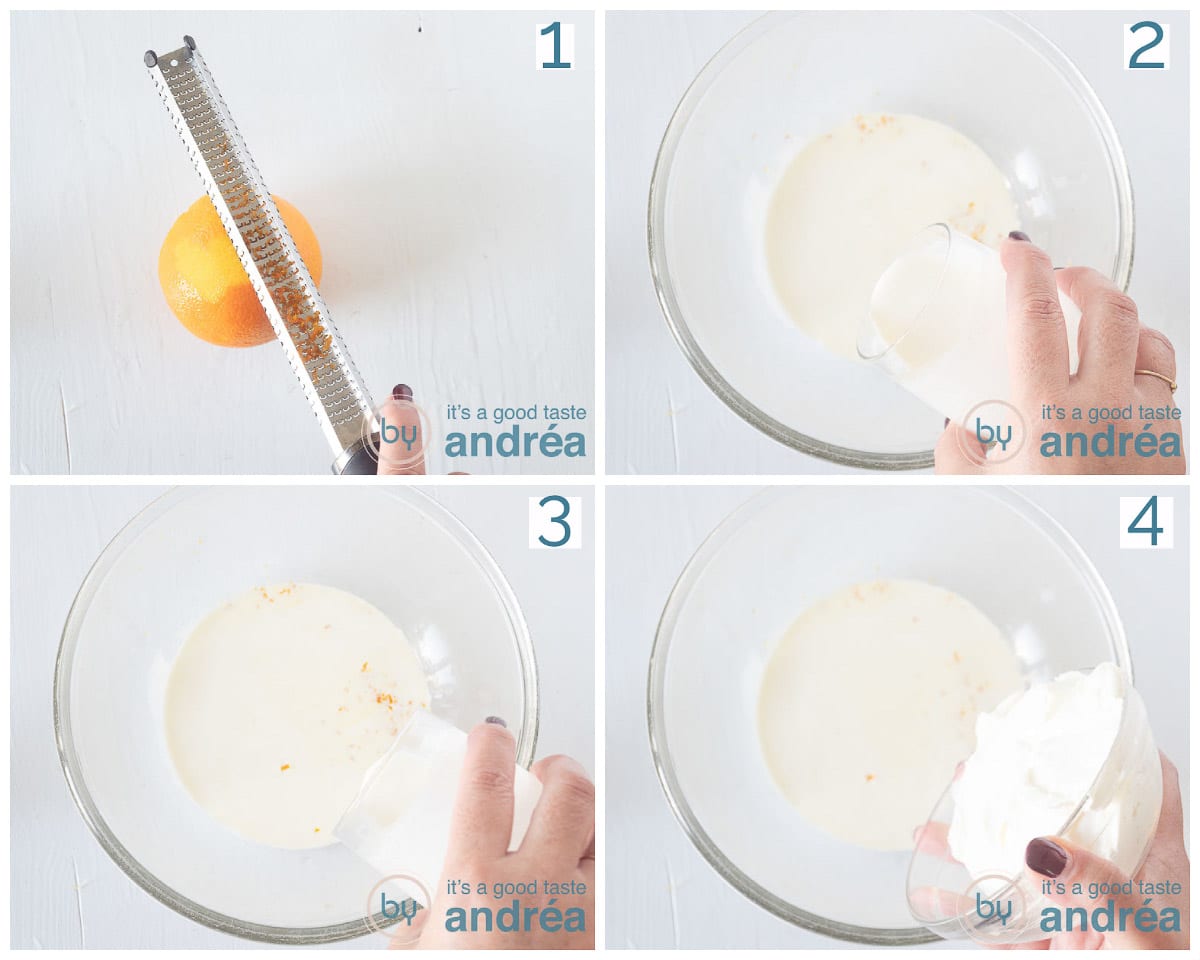 1

by it's a good taste andréa

2

by it's a good taste andréa

3

by it's a good taste andréa

4

by it's a good taste andréa