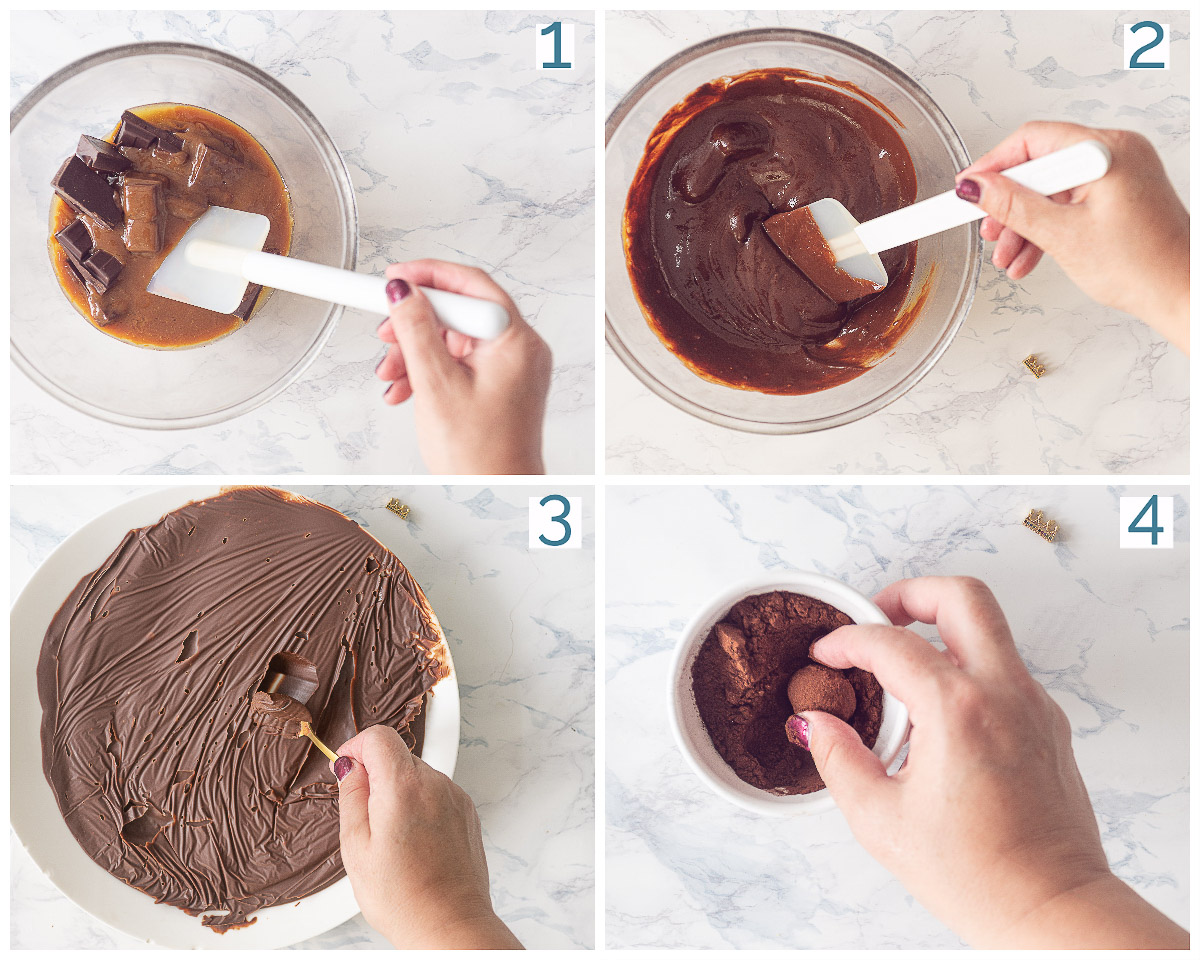 1

2

3

4