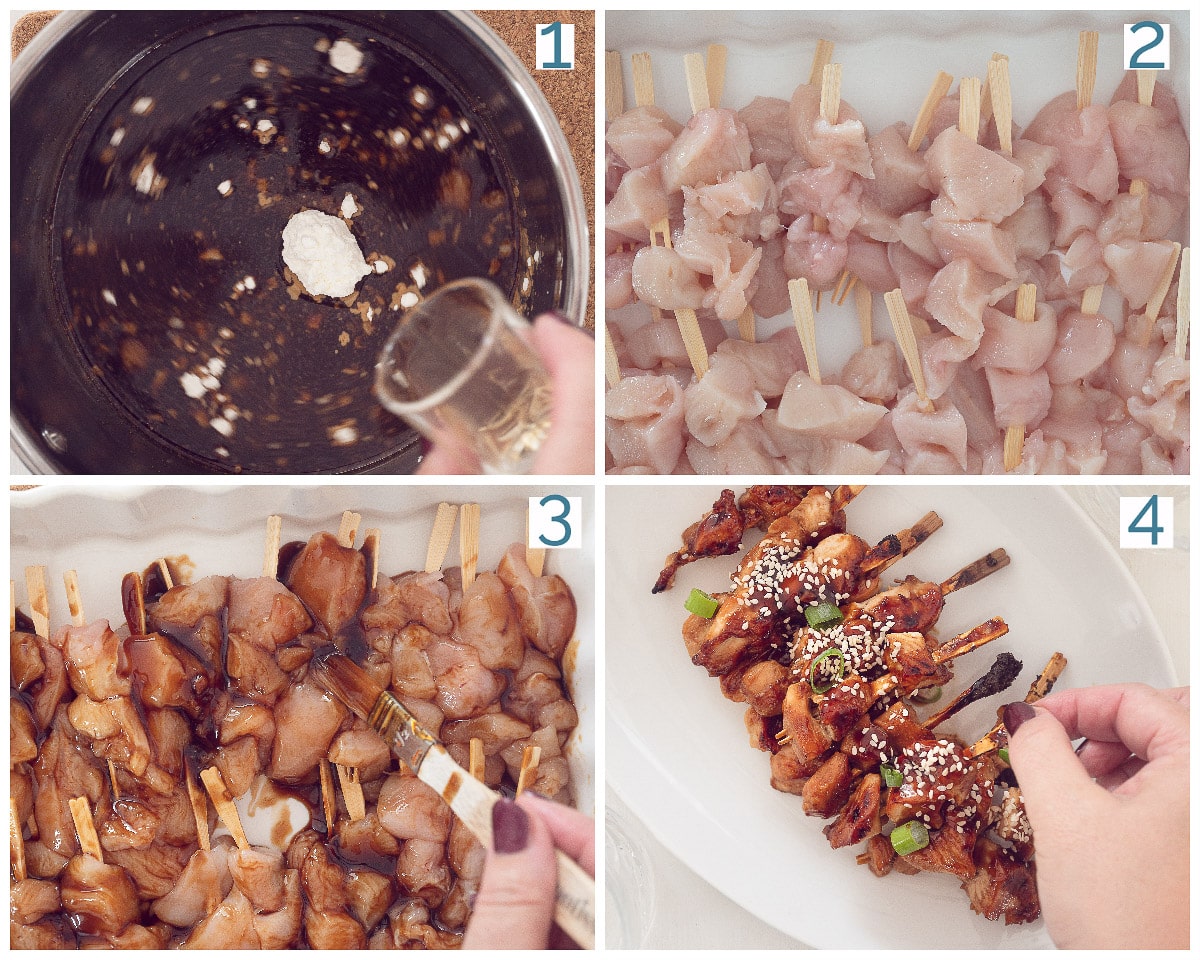 1

2

3

4