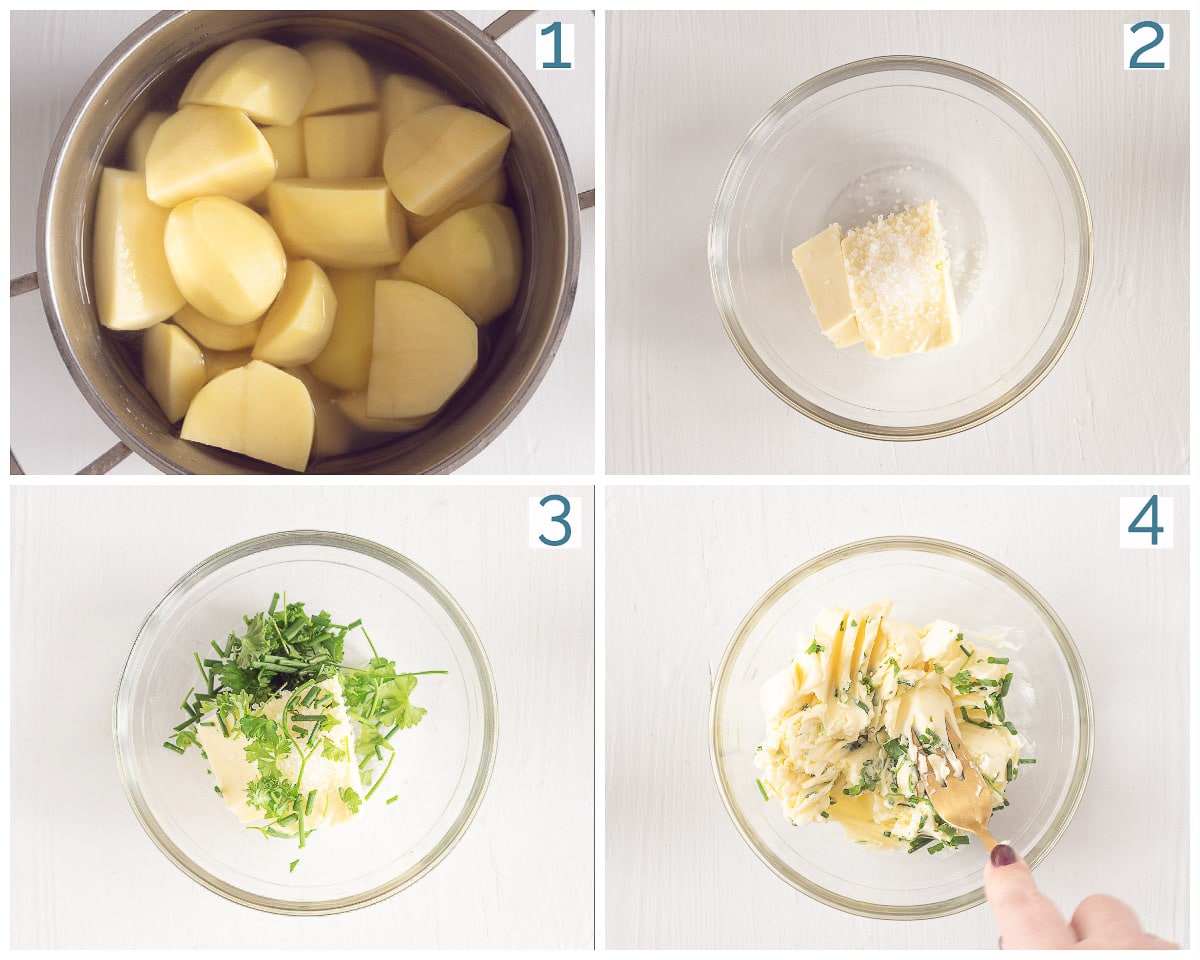 1
2
3
4