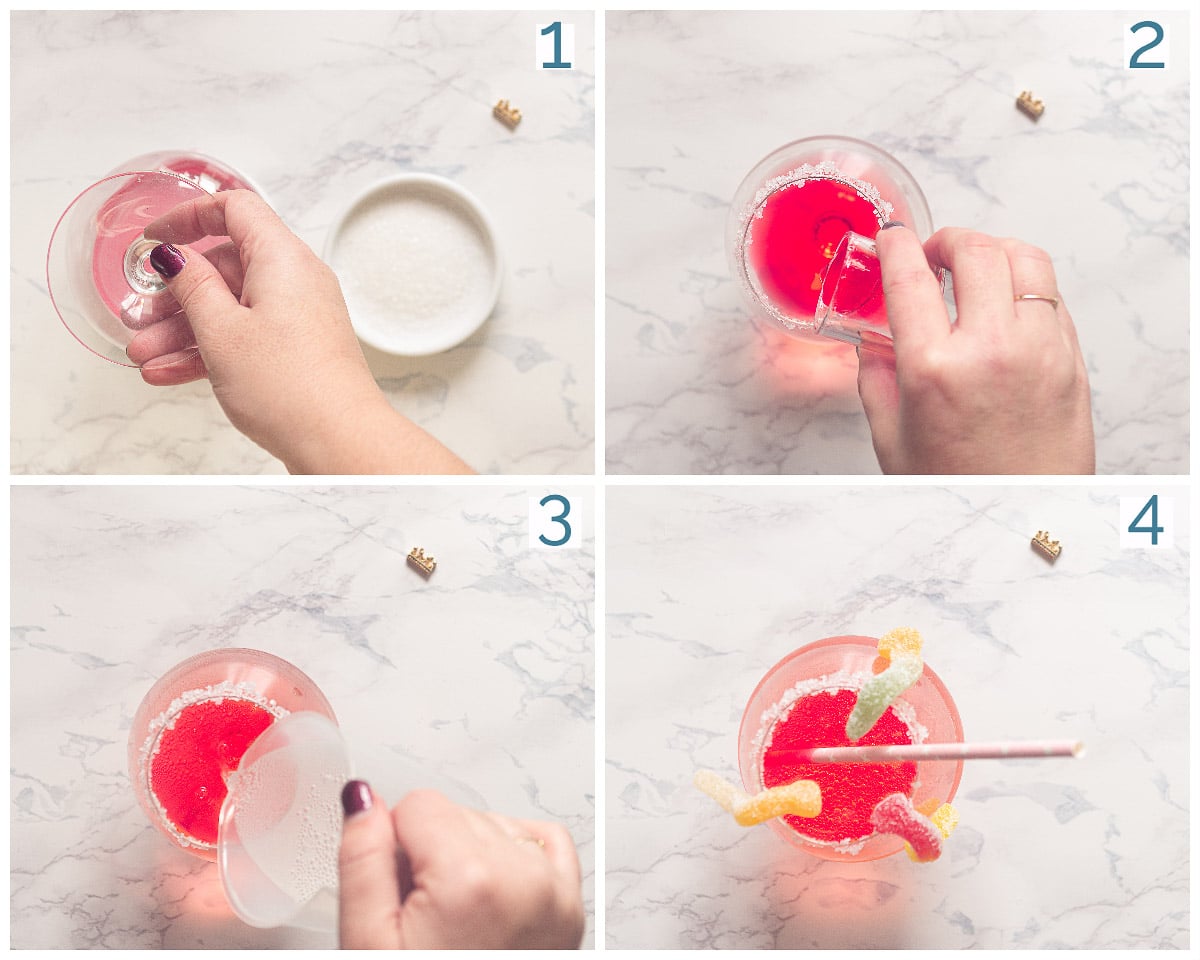 1

2

3

4