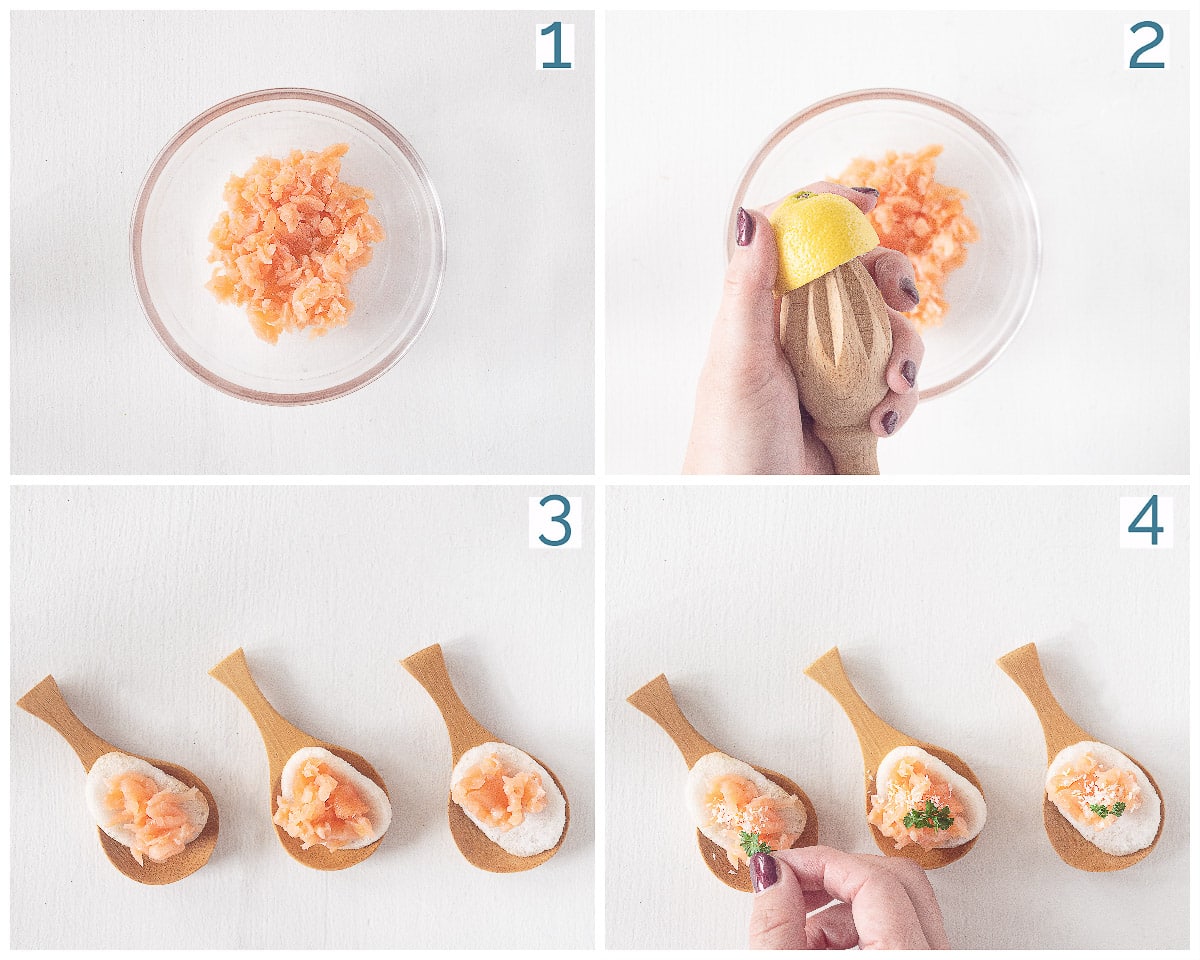 1

2

3

4