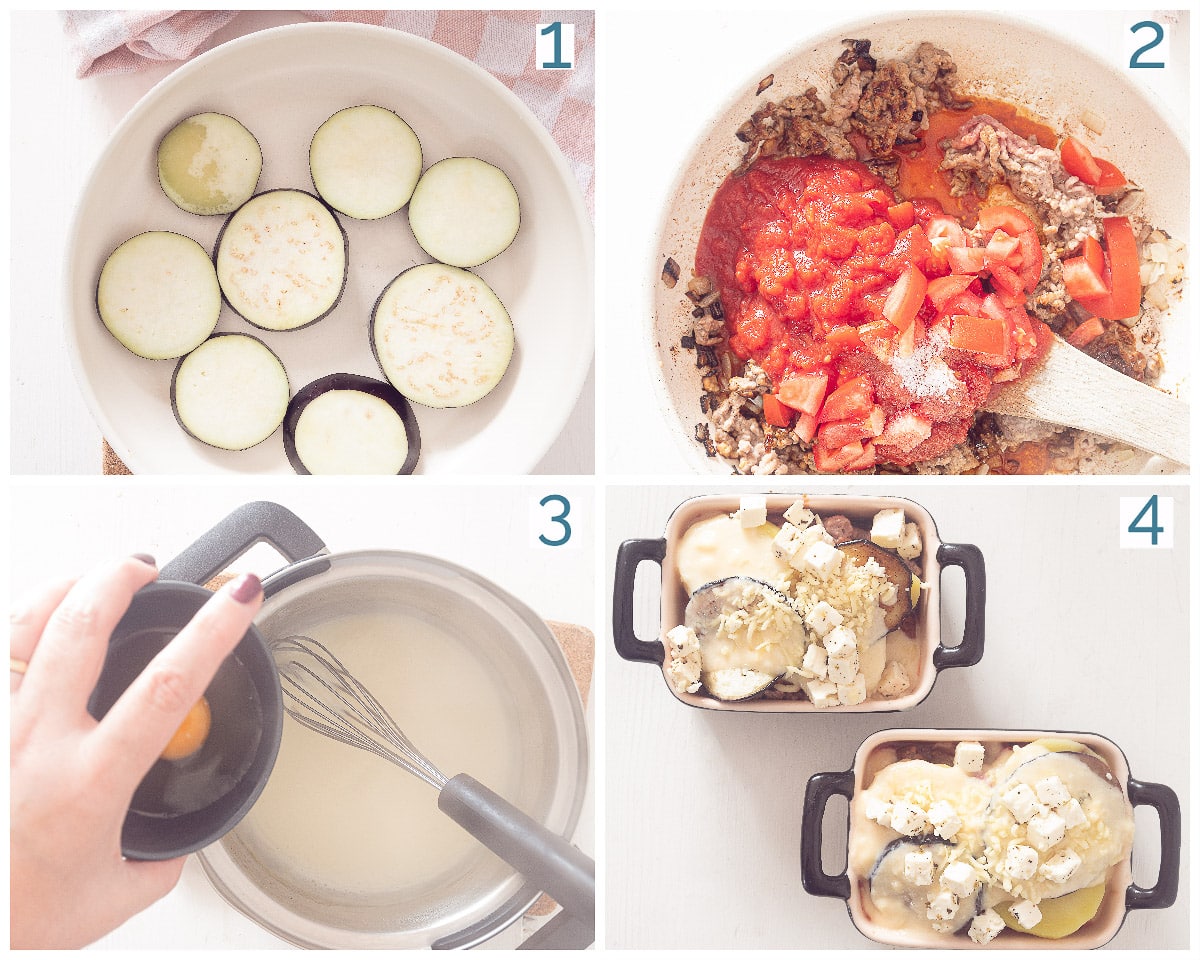 1
2
3
4