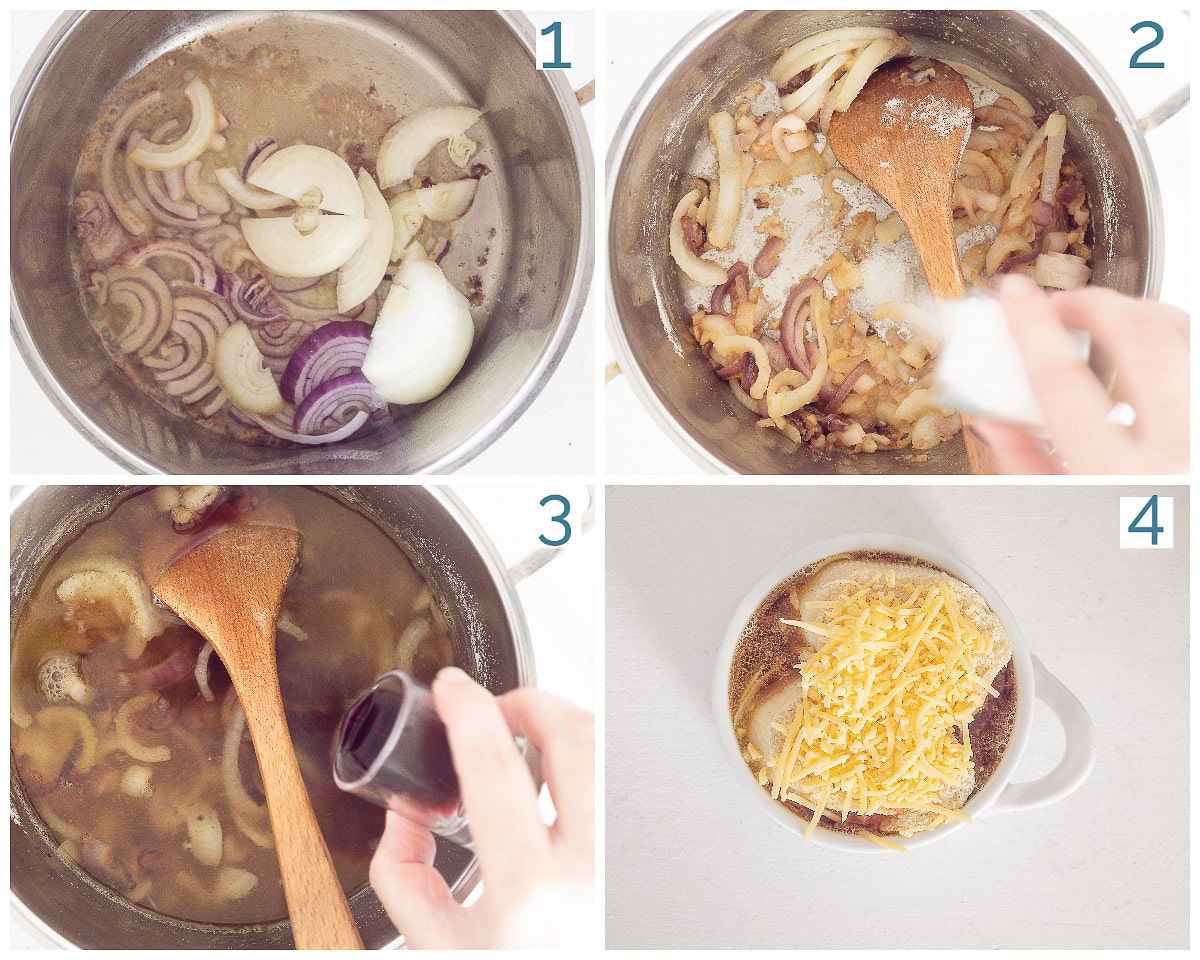 1

2

3

4