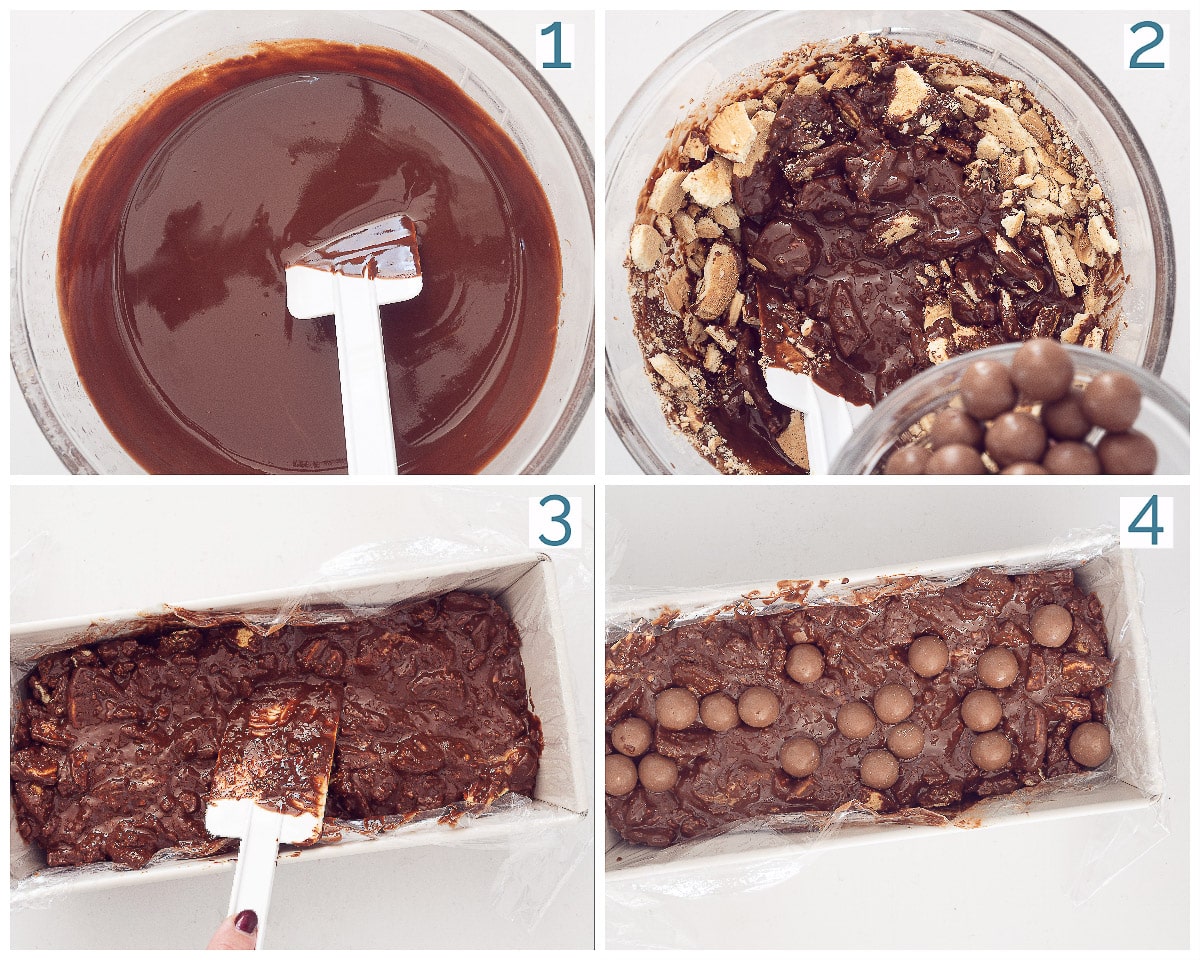 1

2

3

4