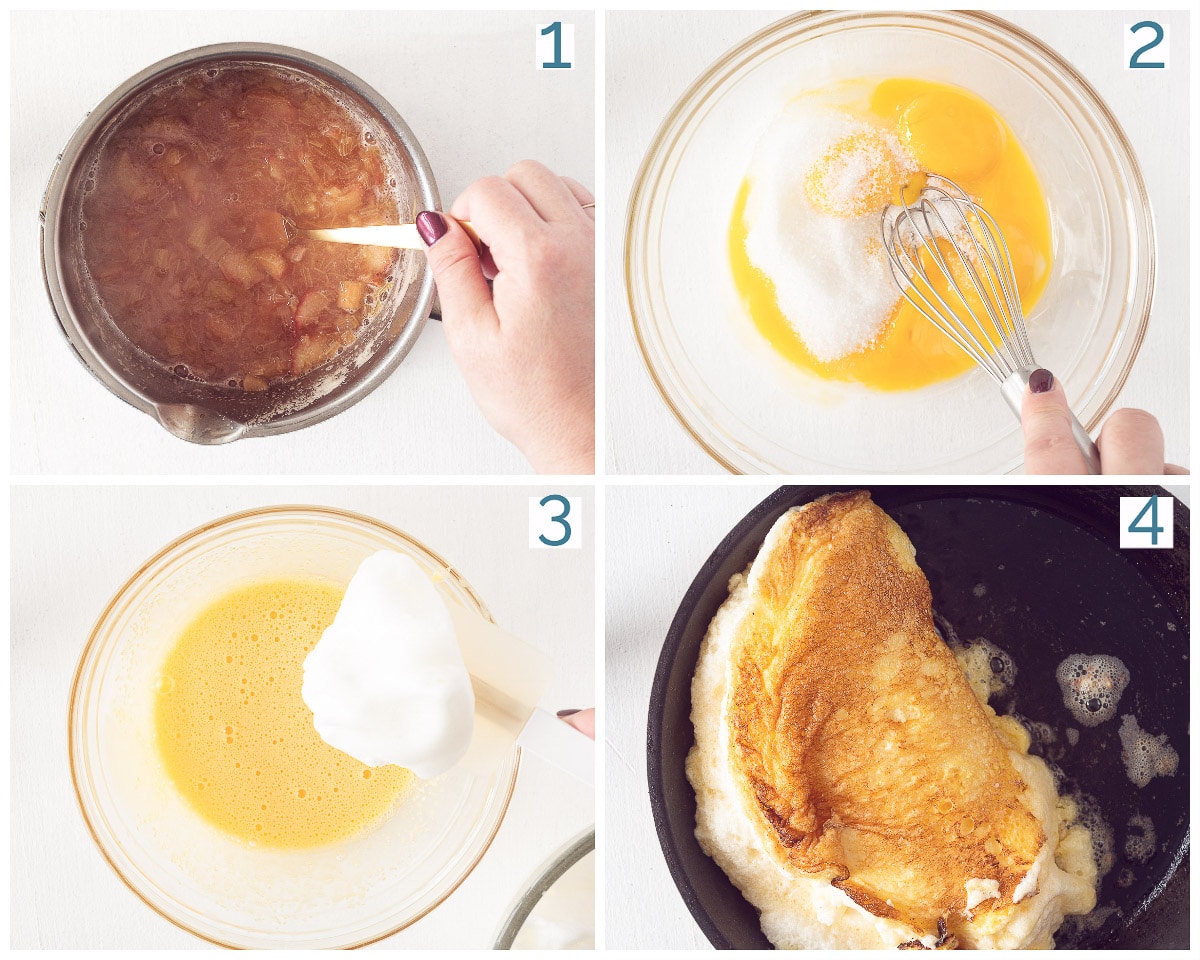 1
2
3
4