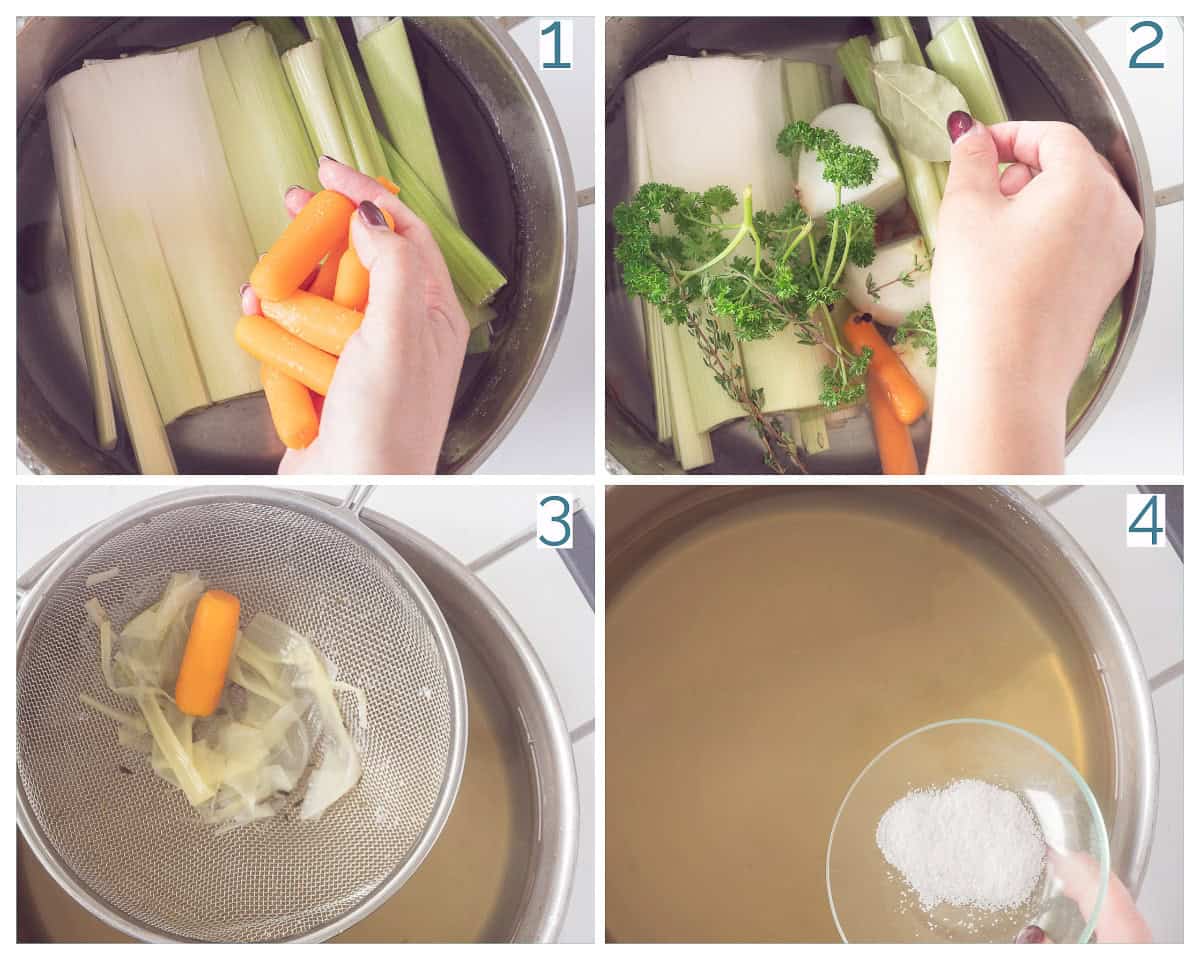 1

2

3

4