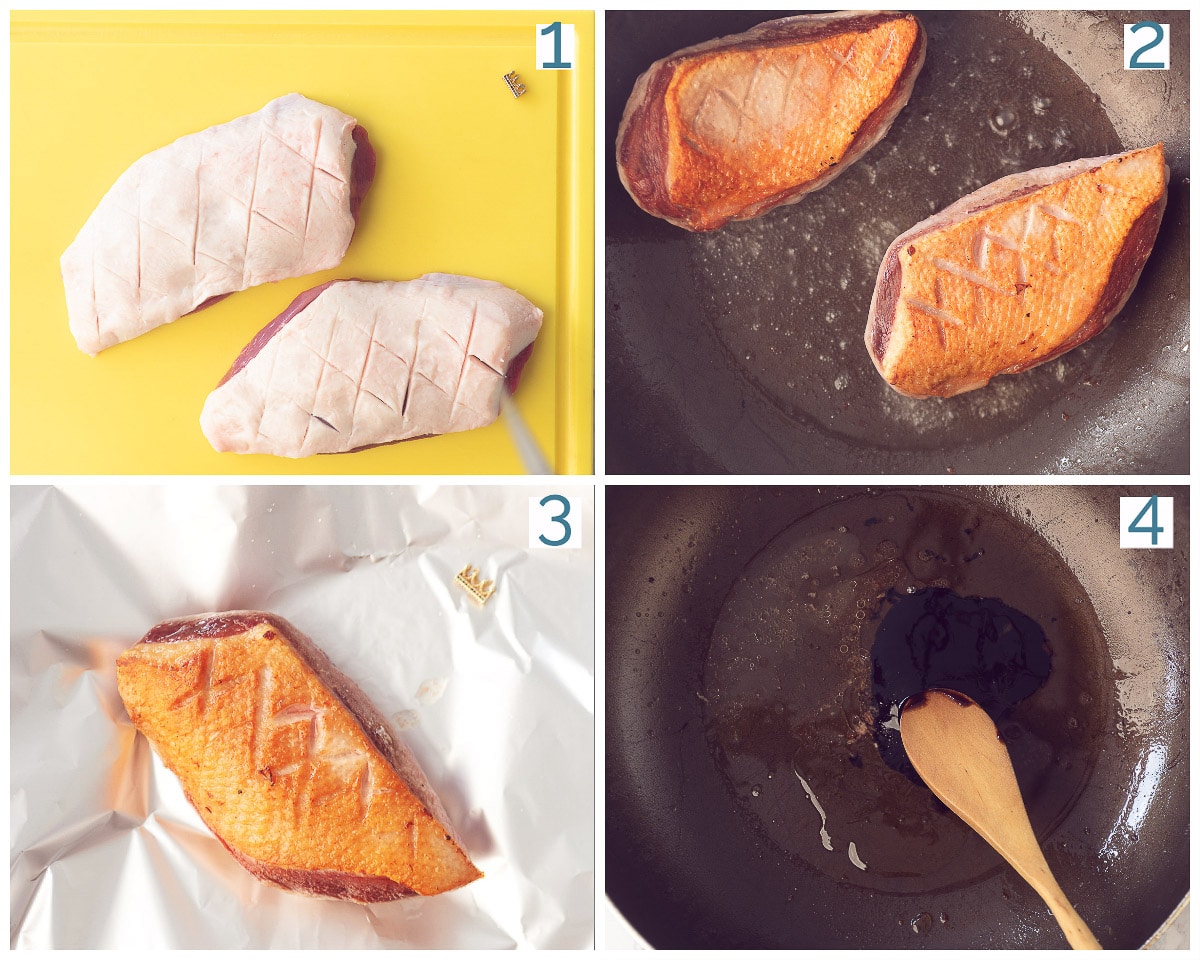 1
2
3
4