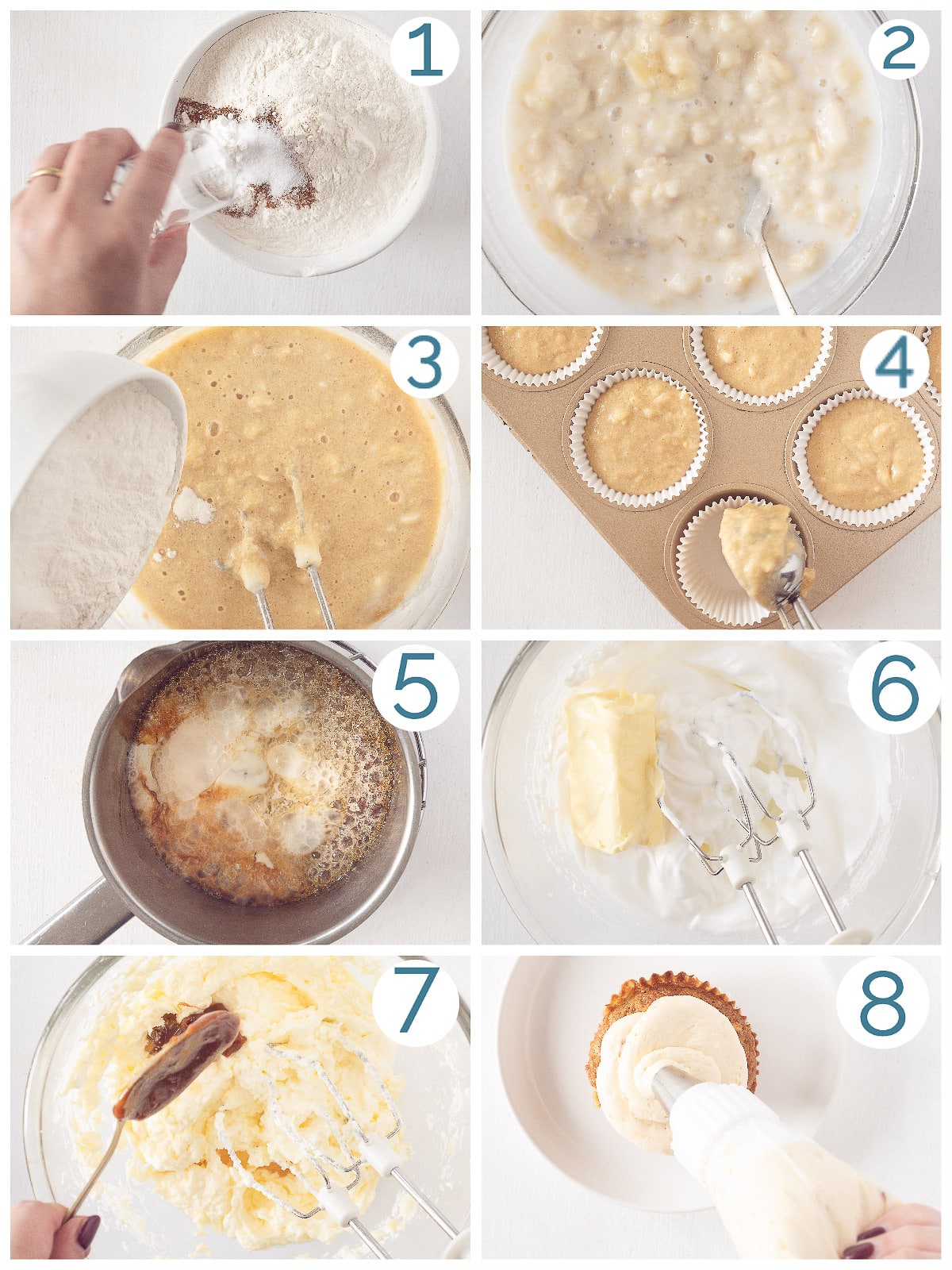 1

2

3

4

5

6

7

8