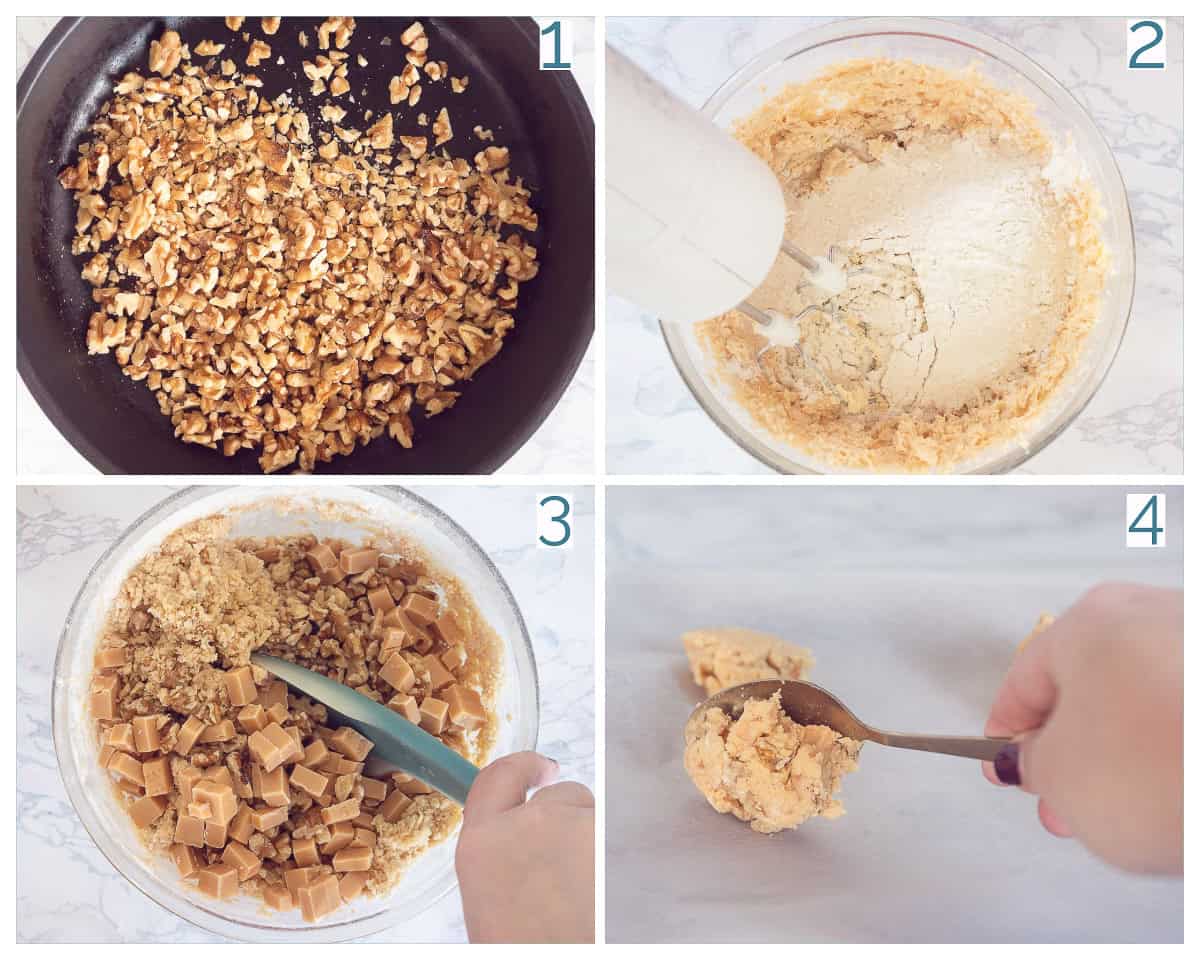 1
2
3
4